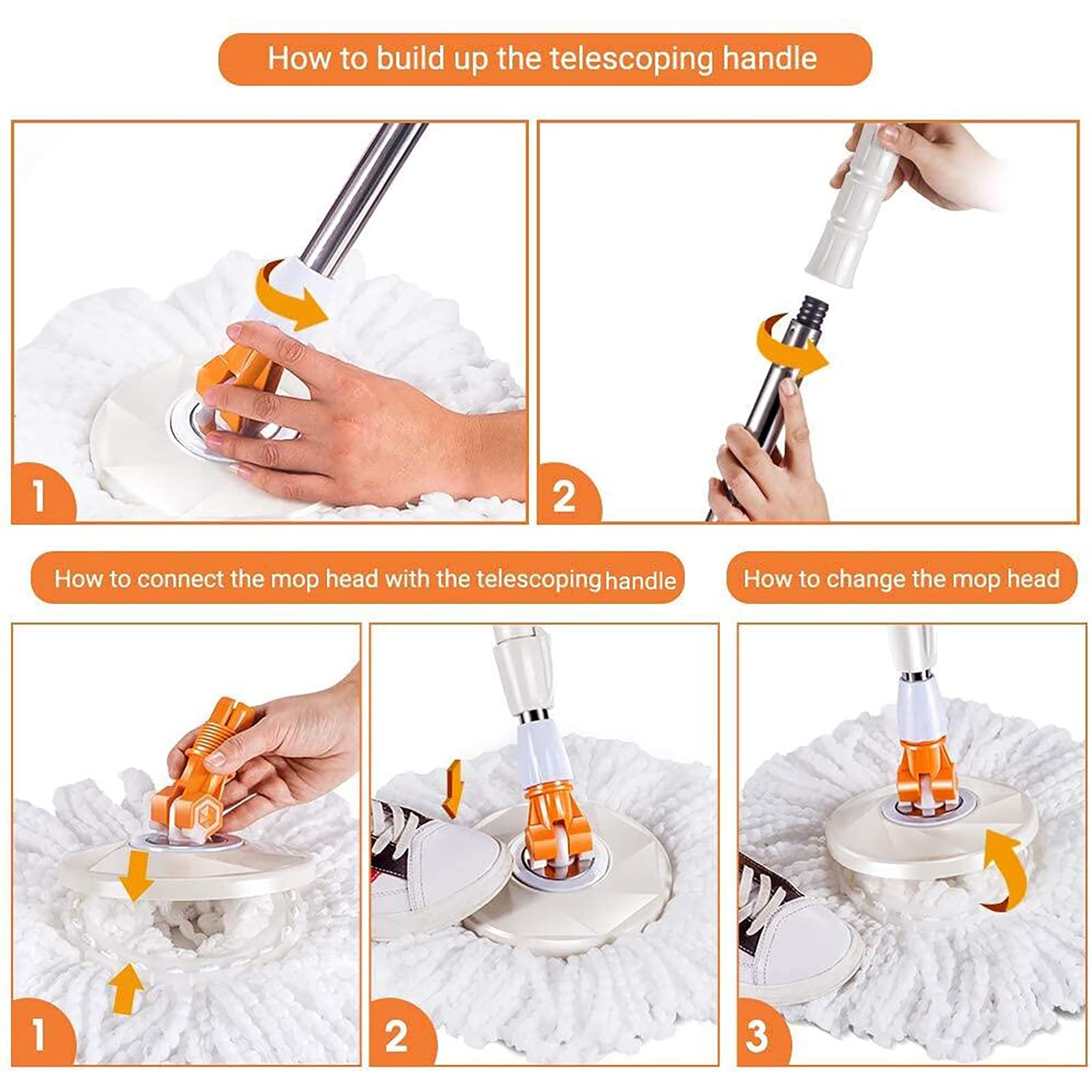 How to build up the telescoping handle

1

2

How to connect the mop head with the telescoping handle

How to change the mop head

1

2

3