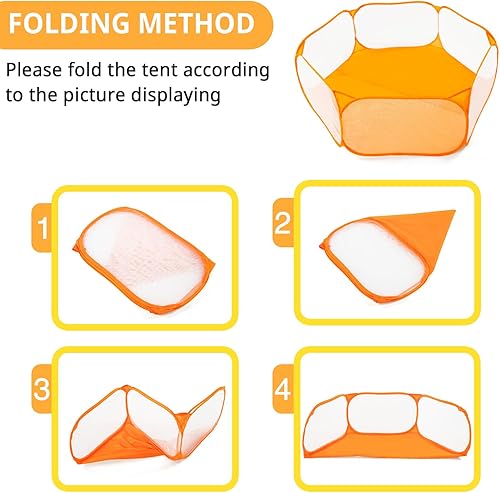 FOLDING METHOD

Please fold the tent according to the picture displaying

1

2

3

4