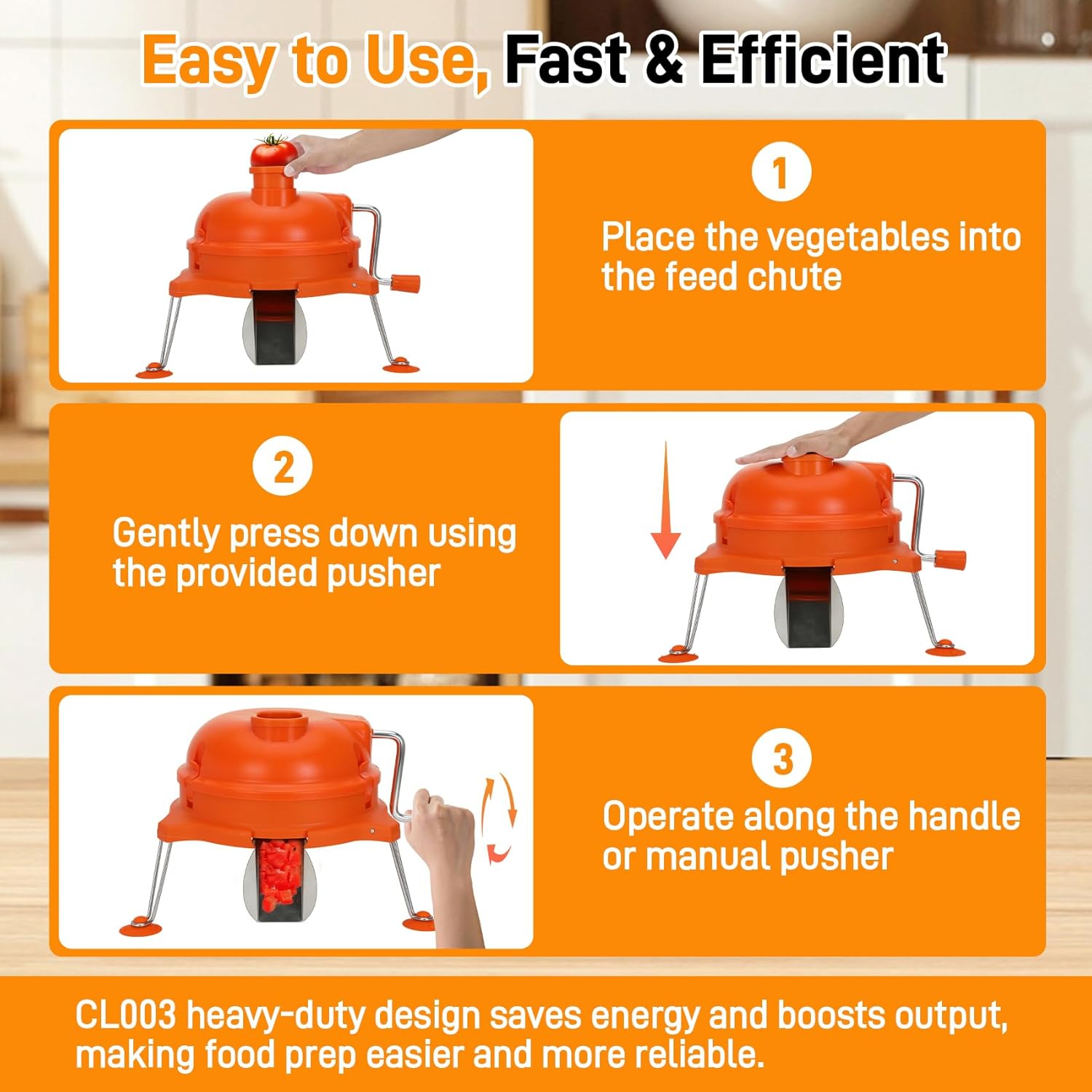 Easy to Use, Fast & Efficient

1

Place the vegetables into the feed chute

2

Gently press down using the provided pusher

3

Operate along the handle or manual pusher

CL003 heavy-duty design saves energy and boosts output, making food prep easier and more reliable.