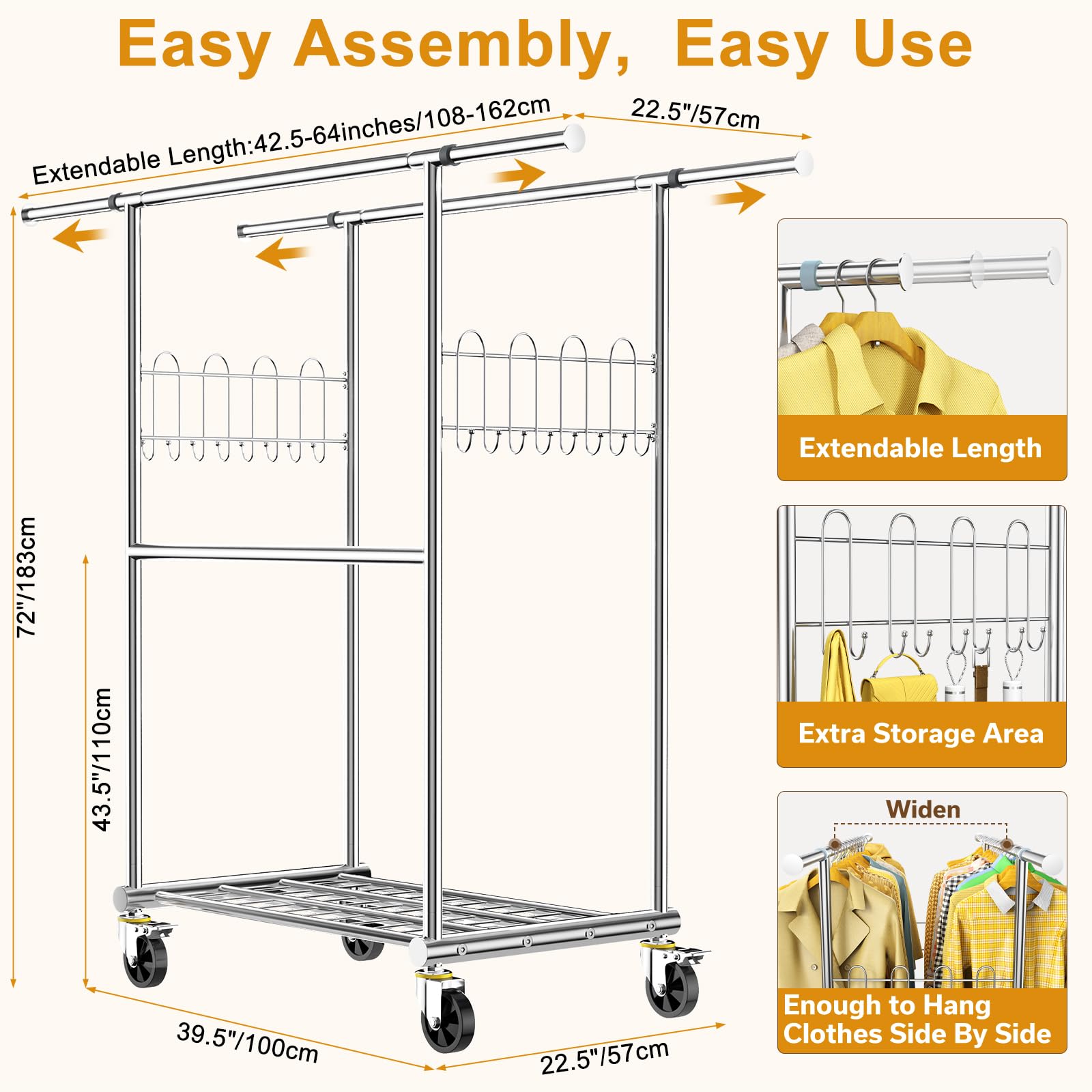 Easy Assembly, Easy Use

Extendable Length:42.5-64inches/108-162cm

22.5"/57cm

72"/183cm

43.5"/110cm

39.5"/100cm

22.5"/57cm

Extendable Length

Extra Storage Area

Widen

Enough to Hang Clothes Side By Side