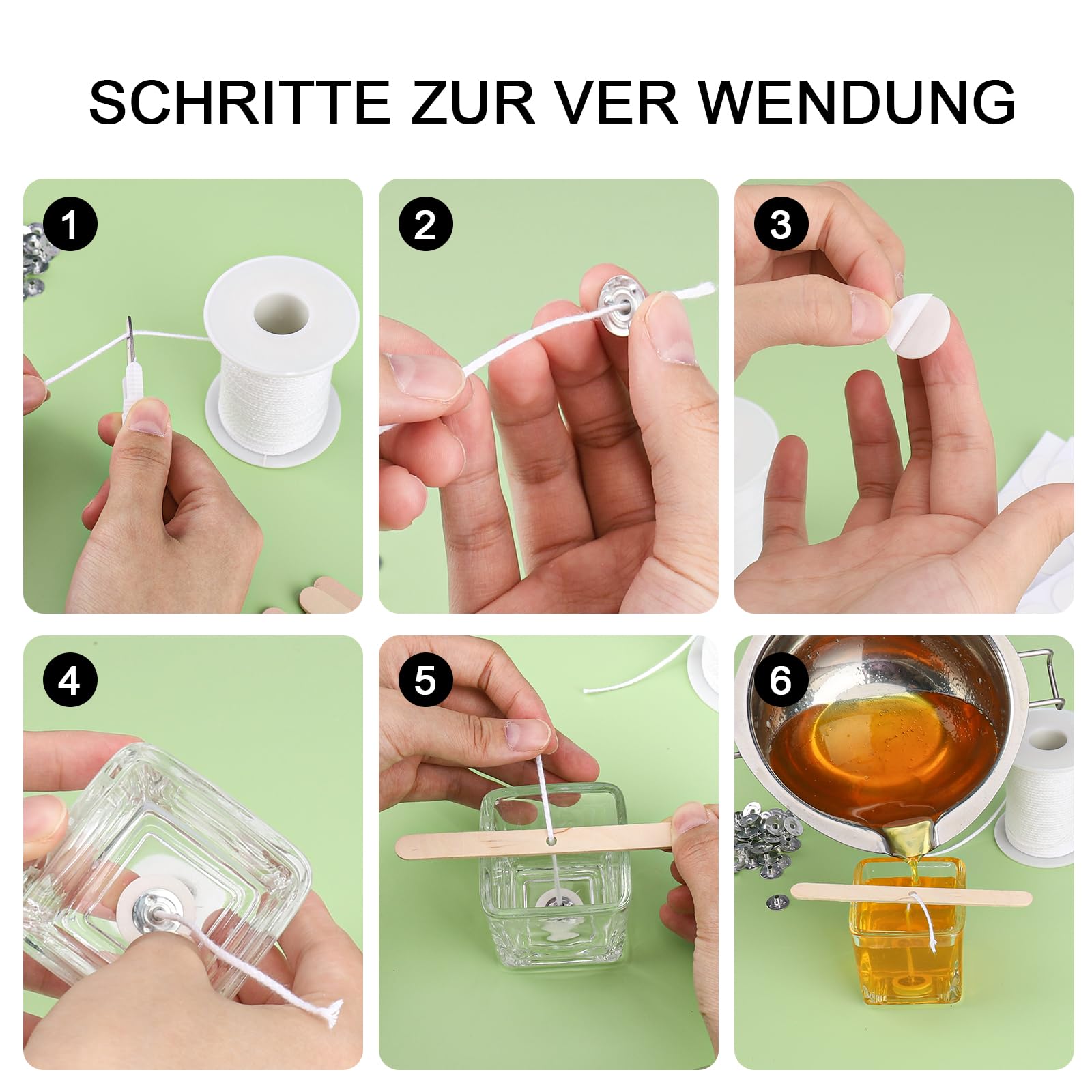 SCHRITTE ZUR VER WENDUNG

1

2

3

4

5

6