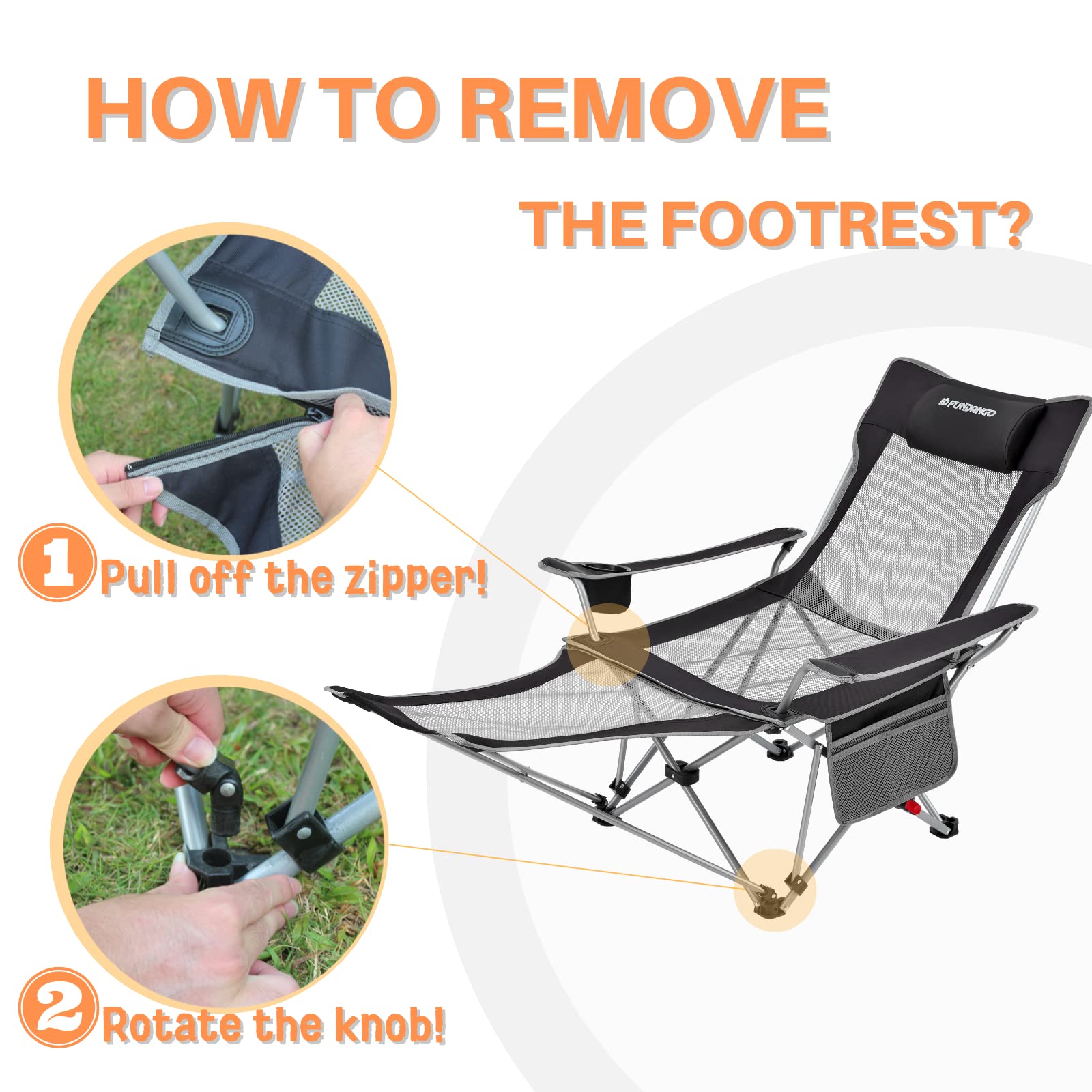 HOW TO REMOVE

THE FOOTREST?

FUNDANGO

1 Pull off the zipper!

2 Rotate the knob!