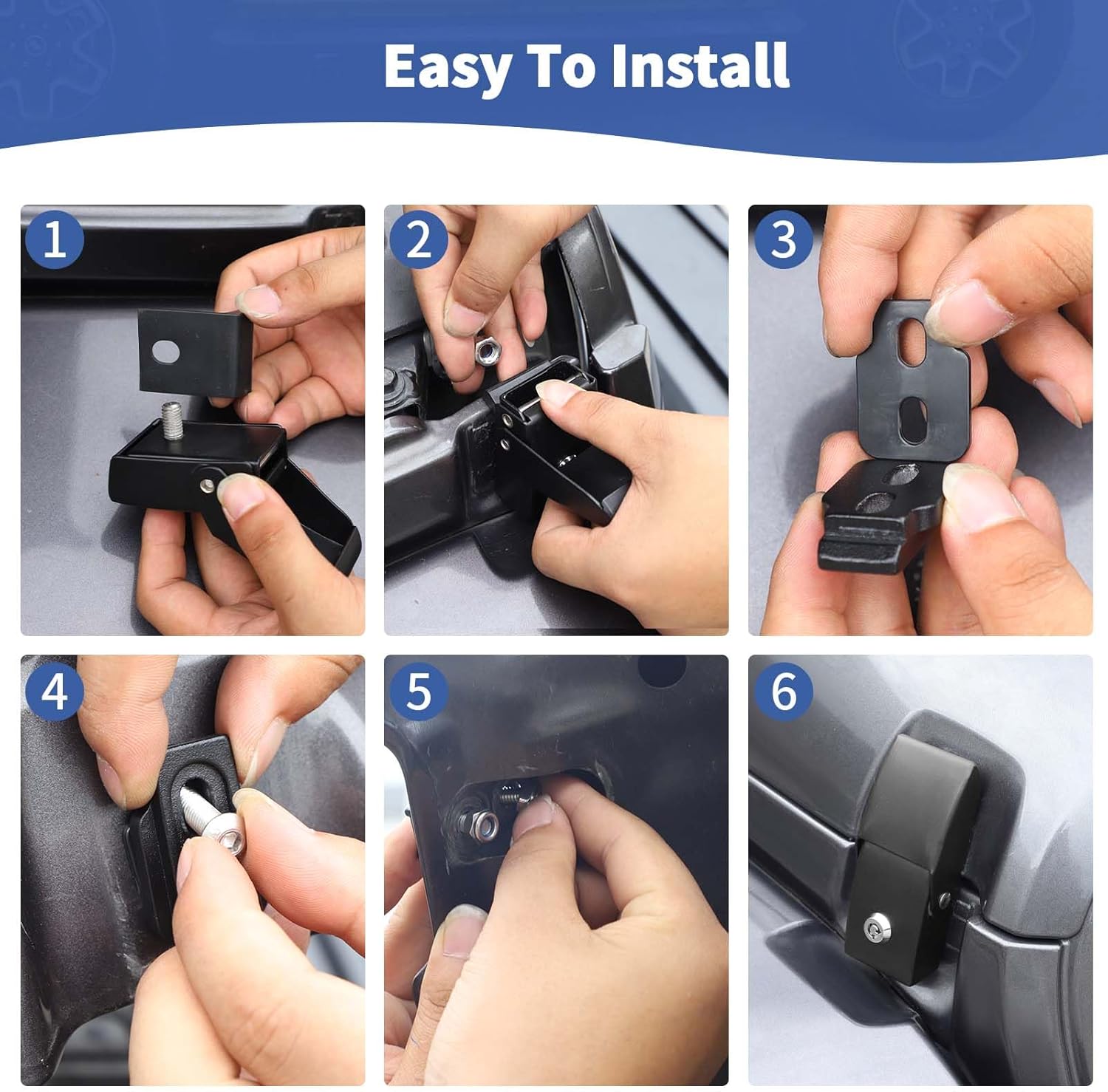 Easy To Install

1

2

3

4

5

6