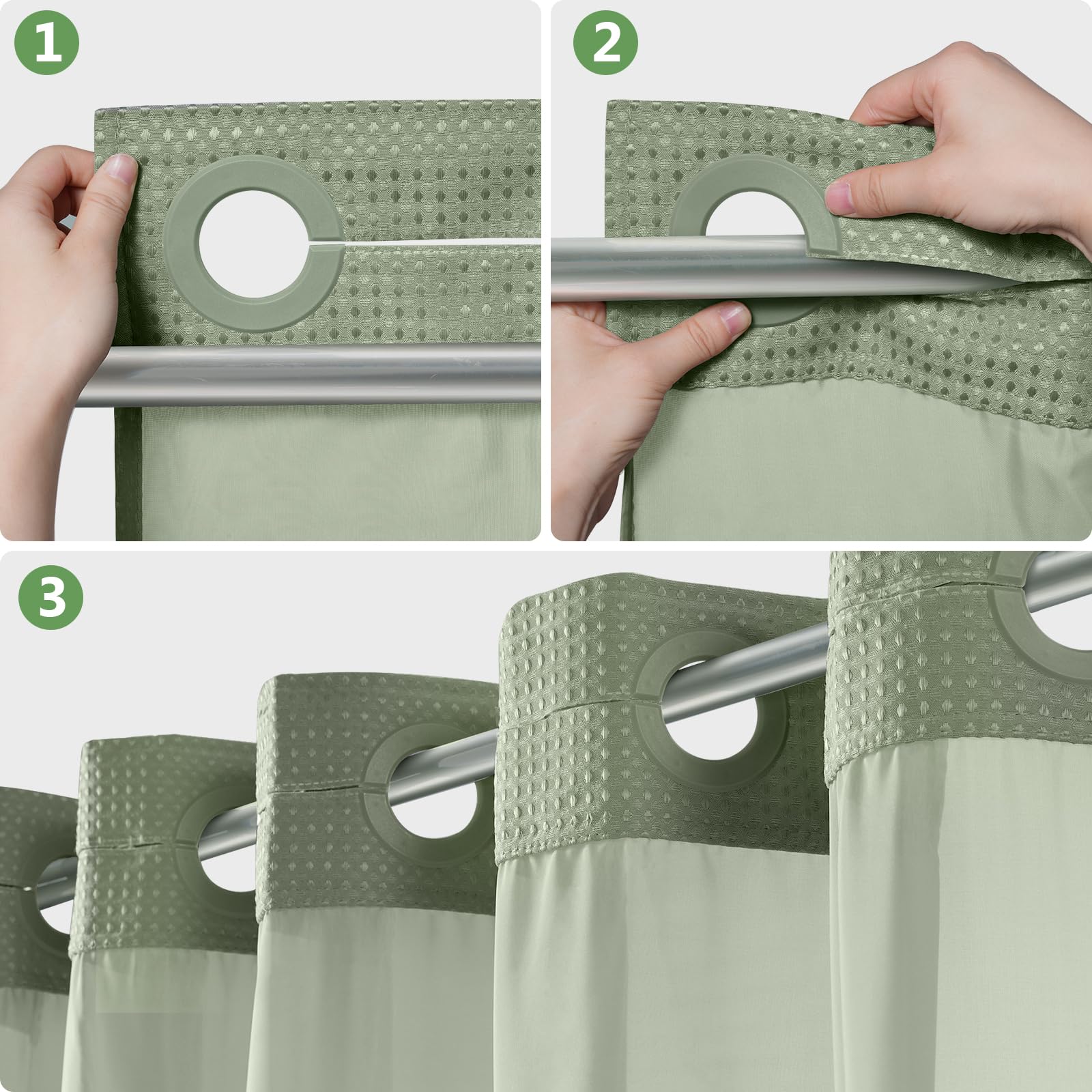 1

2

3