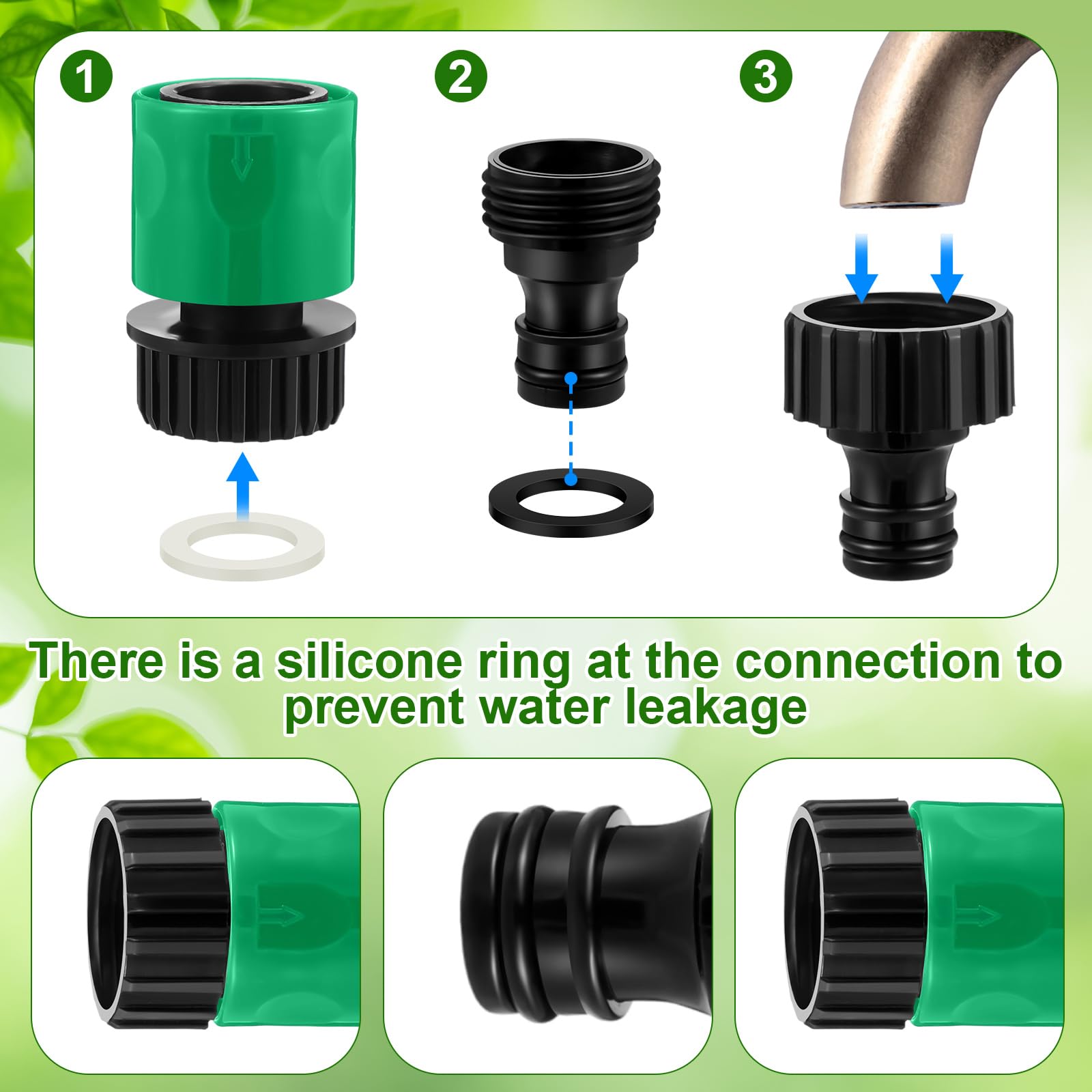 1

2

3

There is a silicone ring at the connection to prevent water leakage