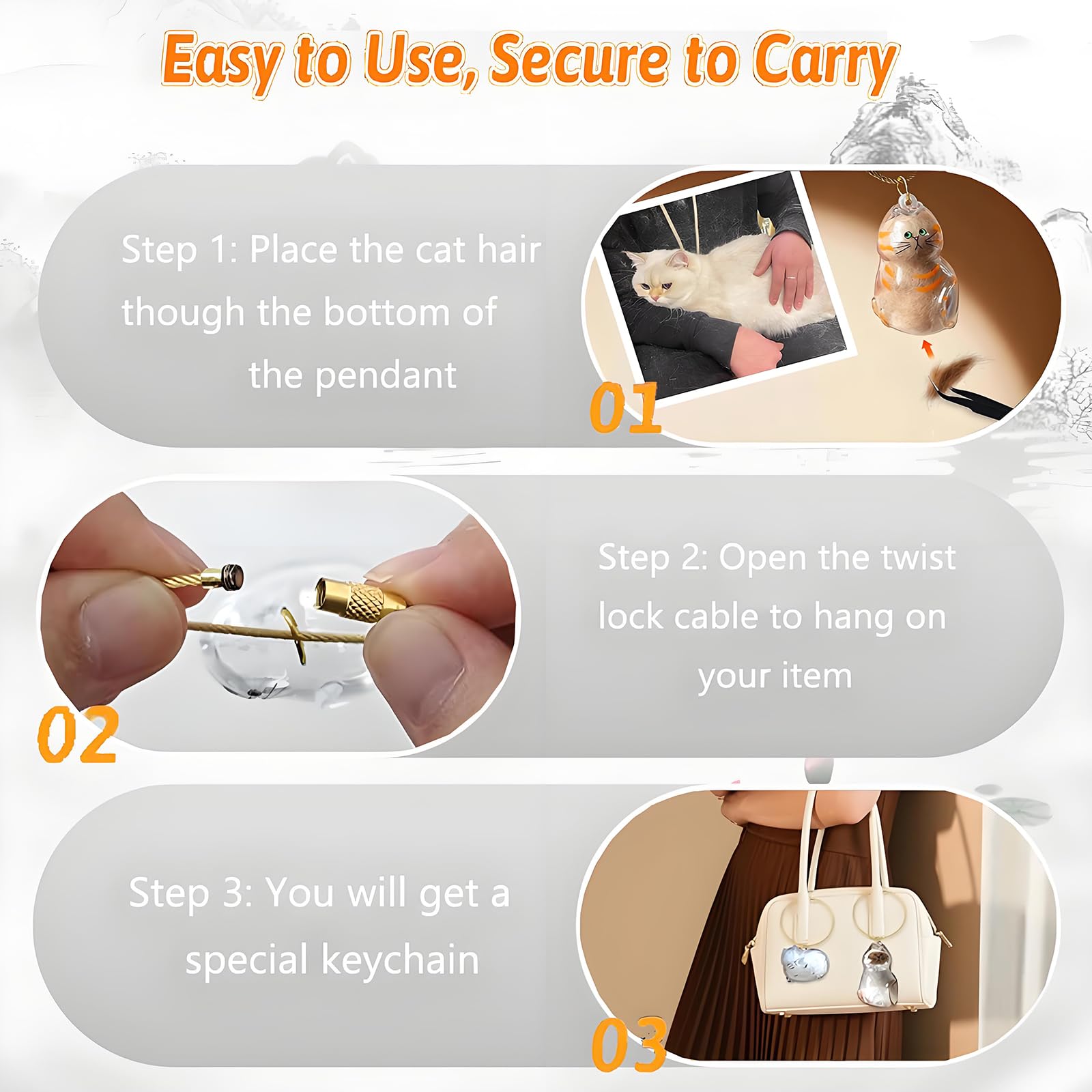 Easy to Use, Secure to Carry

Step 1: Place the cat hair though the bottom of the pendant

01

02

Step 2: Open the twist lock cable to hang on your item

Step 3: You will get a special keychain

03