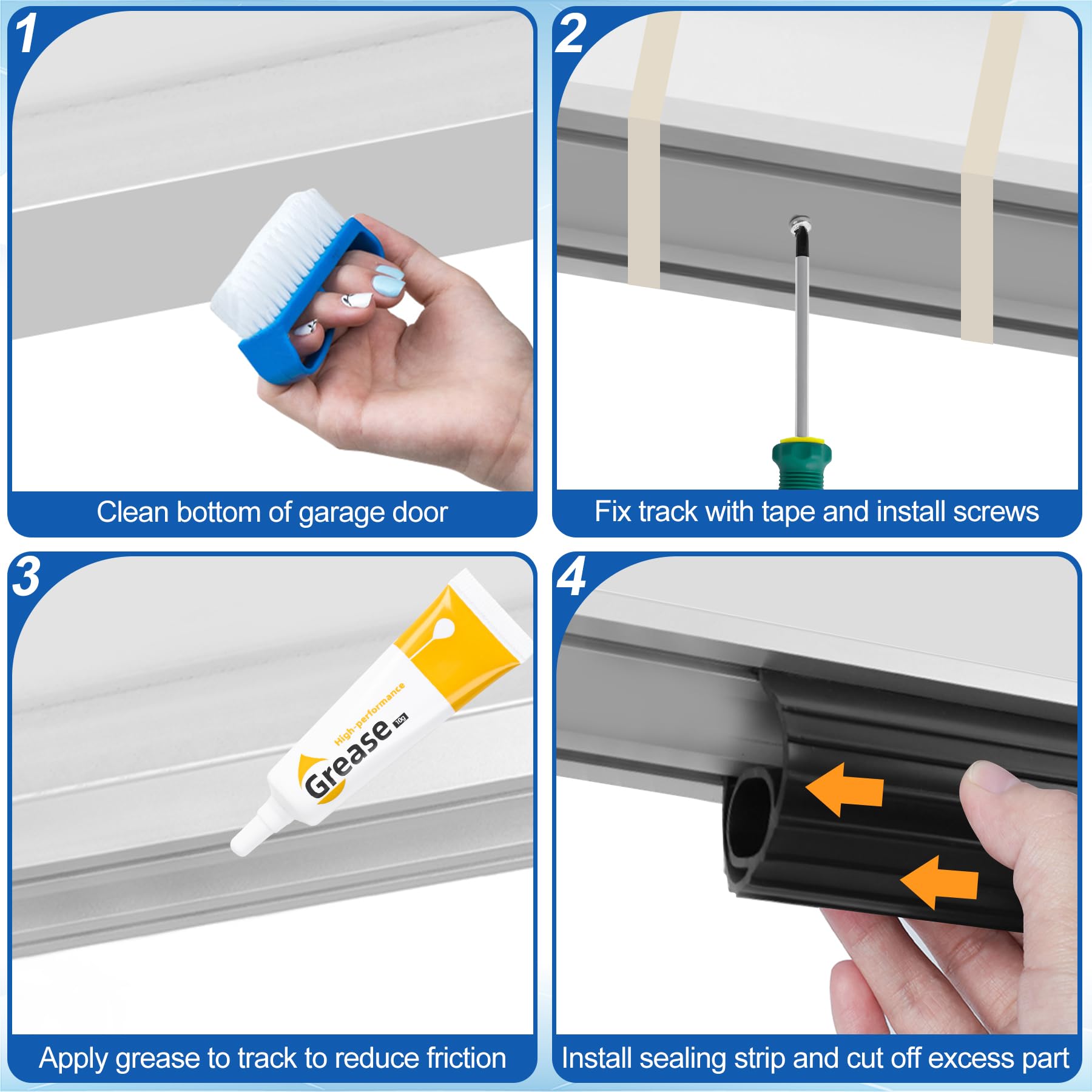 1

Clean bottom of garage door

2

Fix track with tape and install screws

3

High-performance
Grease
10g

Apply grease to track to reduce friction

4

Install sealing strip and cut off excess part