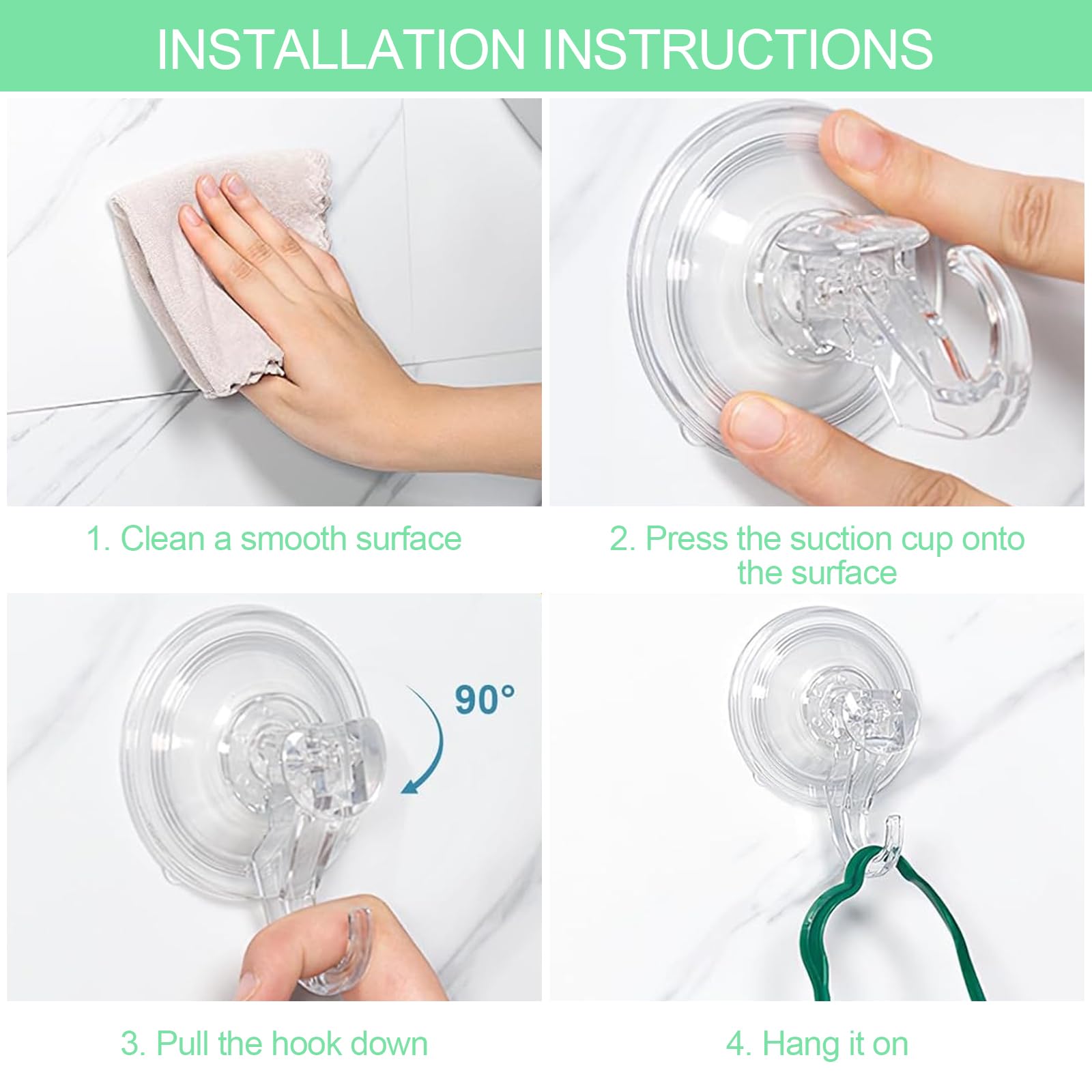 INSTALLATION INSTRUCTIONS

1. Clean a smooth surface

2. Press the suction cup onto the surface

90°

3. Pull the hook down

4. Hang it on