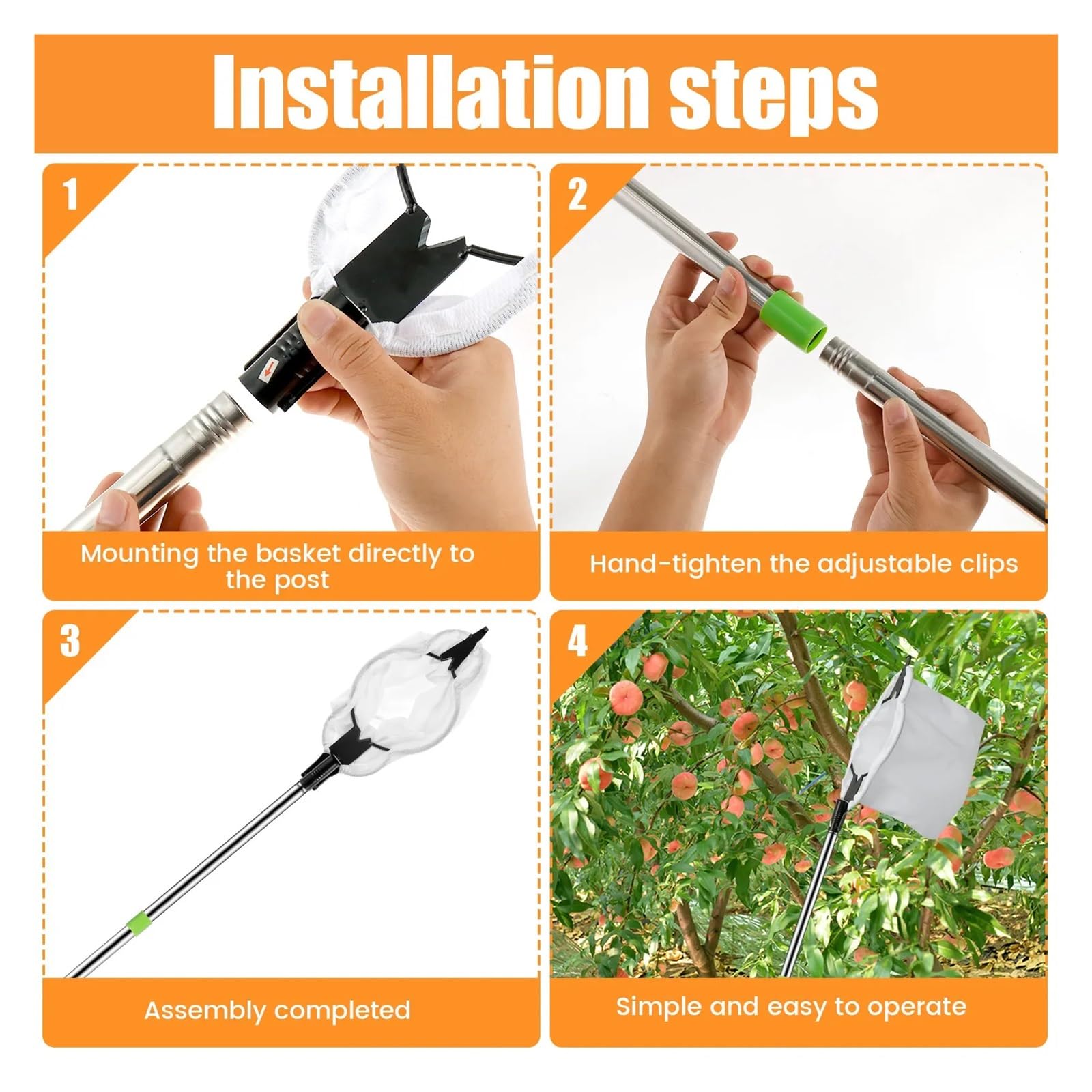 Installation steps

1

Mounting the basket directly to the post

2

Hand-tighten the adjustable clips

3

Assembly completed

4

Simple and easy to operate