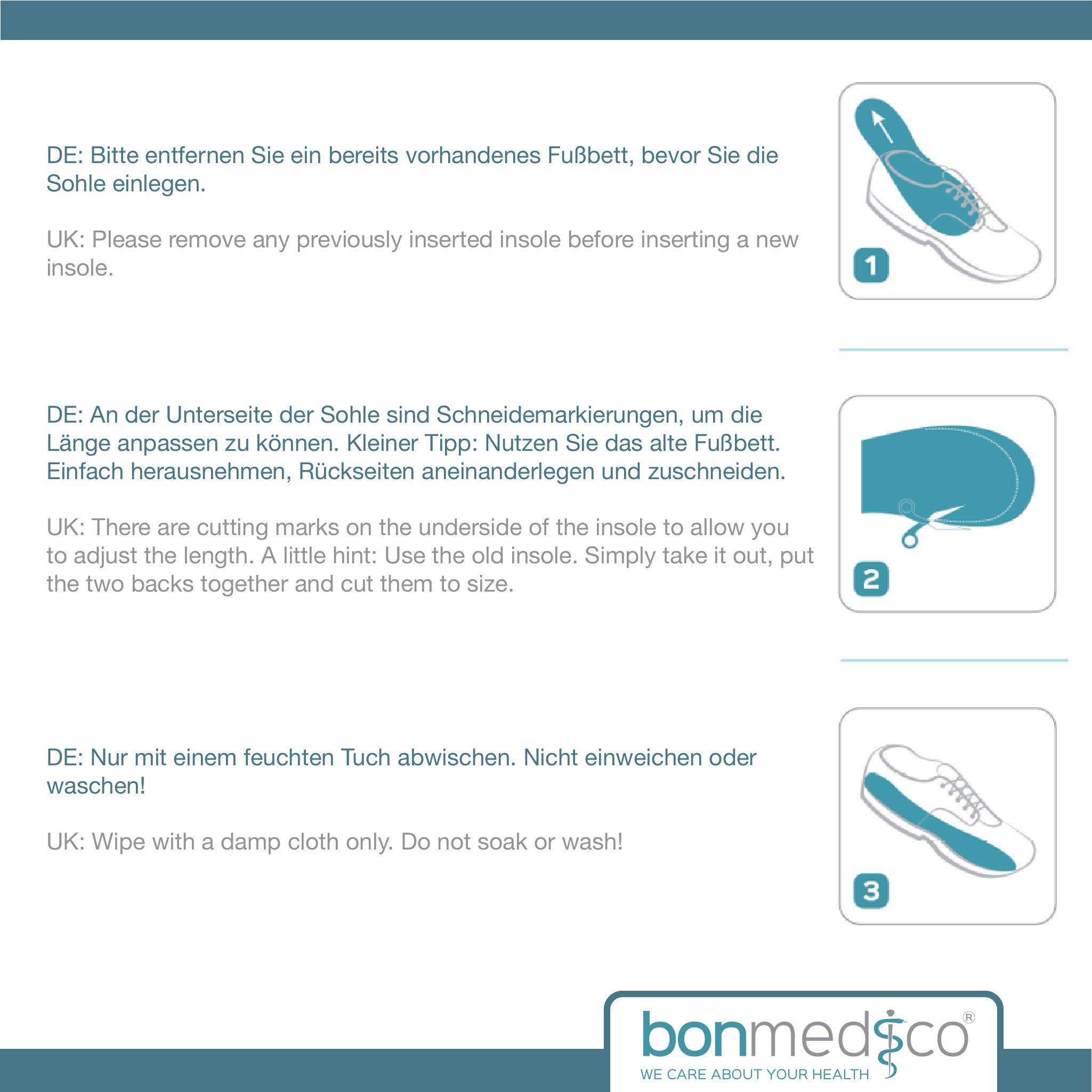 DE: Bitte entfernen Sie ein bereits vorhandenes Fußbett, bevor Sie die Sohle einlegen.

UK: Please remove any previously inserted insole before inserting a new insole.

1

DE: An der Unterseite der Sohle sind Schneidemarkierungen, um die Länge anpassen zu können. Kleiner Tipp: Nutzen Sie das alte Fußbett. Einfach herausnehmen, Rückseiten aneinanderlegen und zuschneiden.

UK: There are cutting marks on the underside of the insole to allow you to adjust the length. A little hint: Use the old insole. Simply take it out, put the two backs together and cut them to size.

2

DE: Nur mit einem feuchten Tuch abwischen. Nicht einweichen oder waschen!

UK: Wipe with a damp cloth only. Do not soak or wash!

3

bonmedico®
WE CARE ABOUT YOUR HEALTH