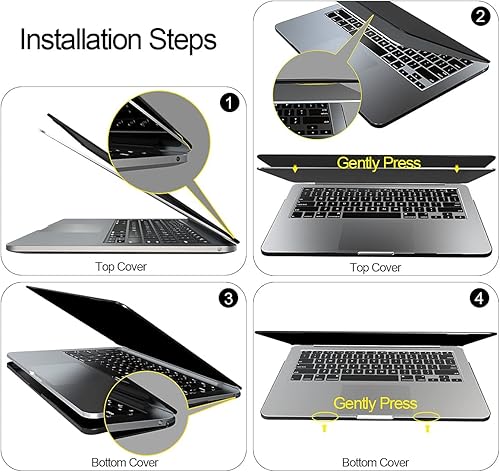 Installation Steps

1

Top Cover

2

Gently Press

Top Cover

3

Bottom Cover

4

Gently Press

Bottom Cover