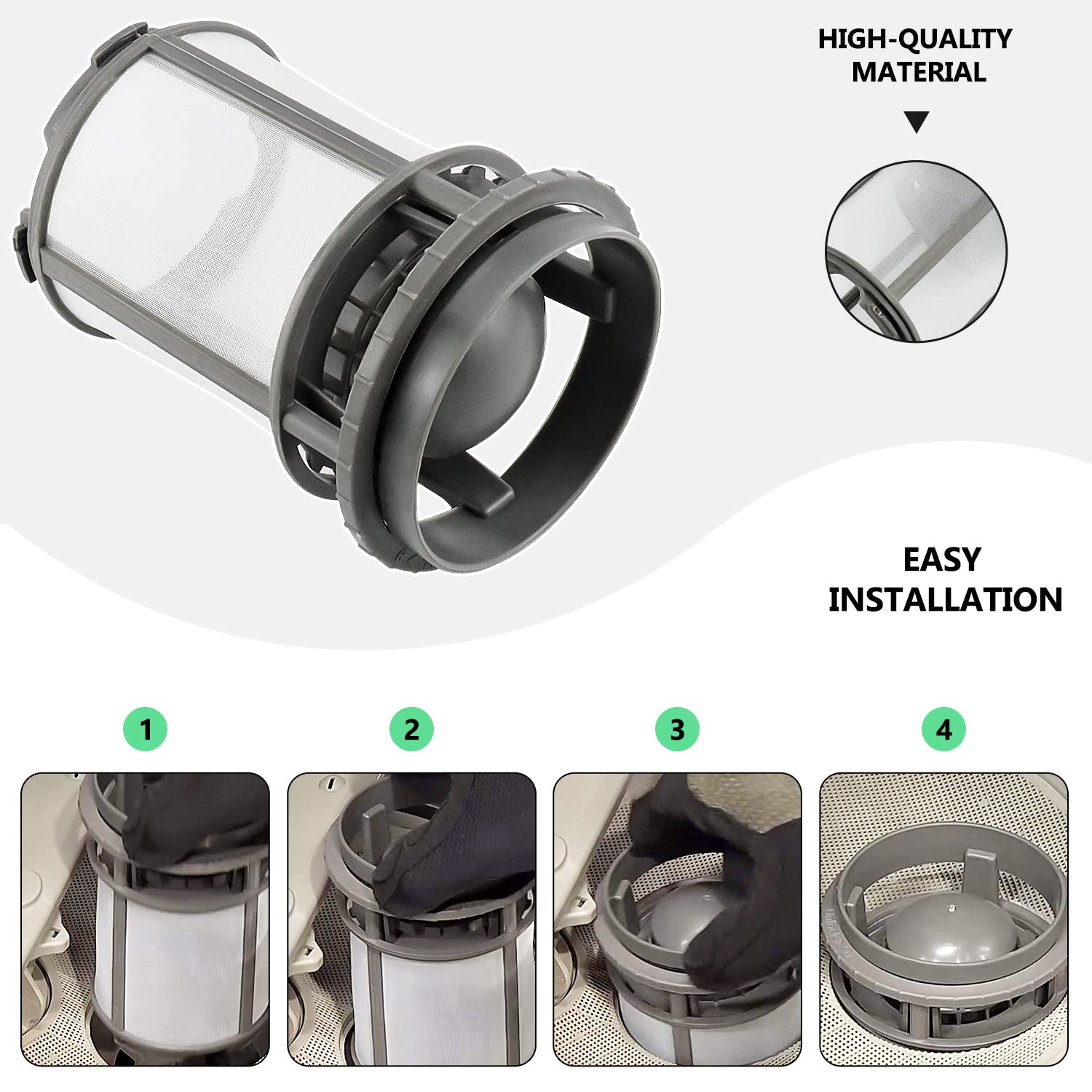 HIGH-QUALITY MATERIAL

EASY INSTALLATION

1

2

3

4