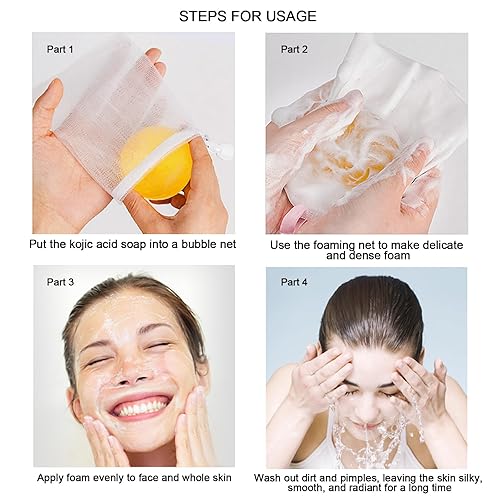 STEPS FOR USAGE

Part 1

Put the kojic acid soap into a bubble net

Part 2

Use the foaming net to make delicate and dense foam

Part 3

Apply foam evenly to face and whole skin

Part 4

Wash out dirt and pimples, leaving the skin silky, smooth, and radiant for a long time