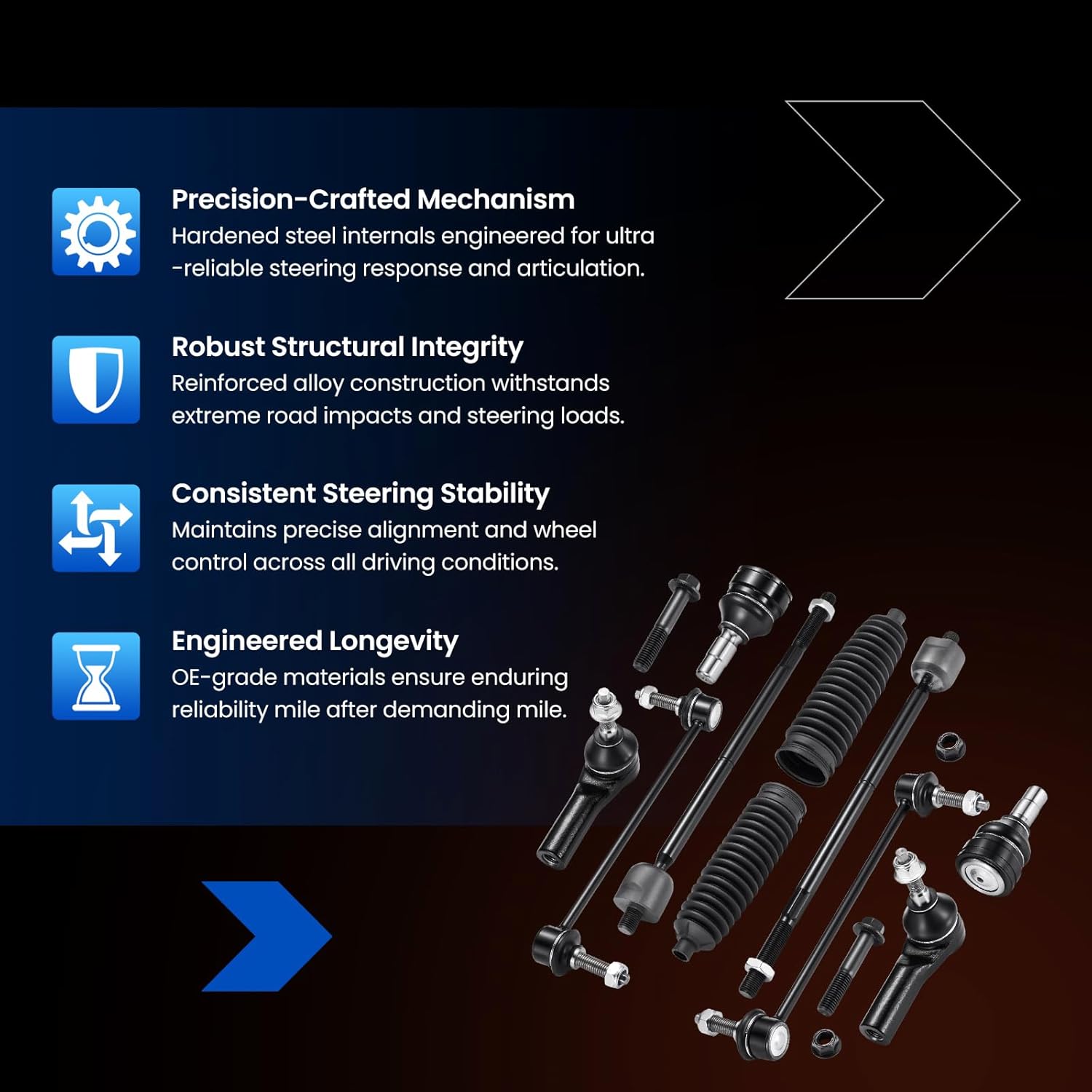 Precision-Crafted Mechanism
Hardened steel internals engineered for ultra -reliable steering response and articulation.

Robust Structural Integrity
Reinforced alloy construction withstands extreme road impacts and steering loads.

Consistent Steering Stability
Maintains precise alignment and wheel control across all driving conditions.

Engineered Longevity
OE-grade materials ensure enduring reliability mile after demanding mile.