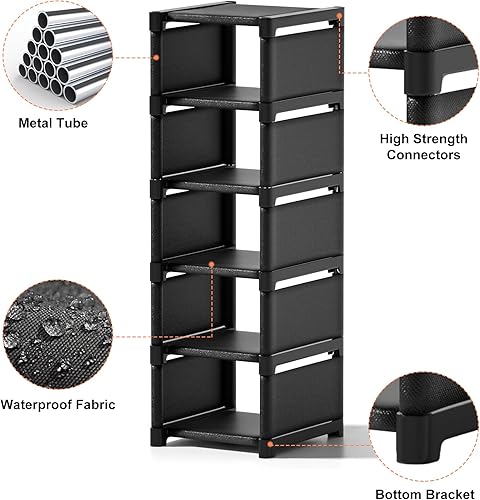 Metal Tube

High Strength Connectors

Waterproof Fabric

Bottom Bracket