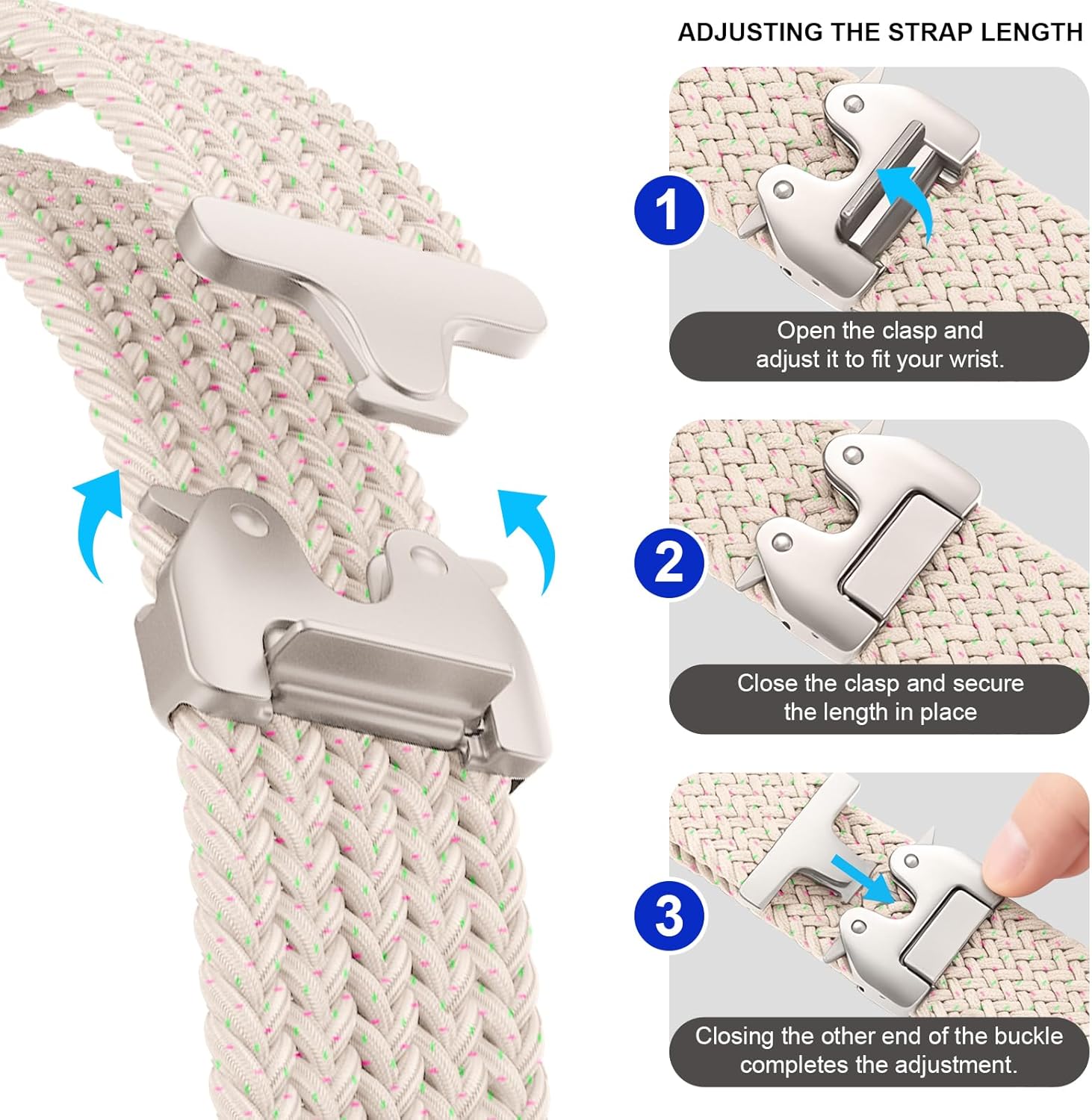 ADJUSTING THE STRAP LENGTH

1

Open the clasp and adjust it to fit your wrist.

2

Close the clasp and secure the length in place

3

Closing the other end of the buckle completes the adjustment.