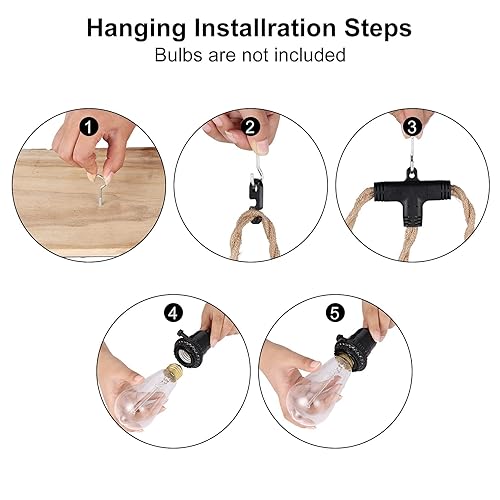 Hanging Installration Steps
Bulbs are not included

1

2

3

4

5