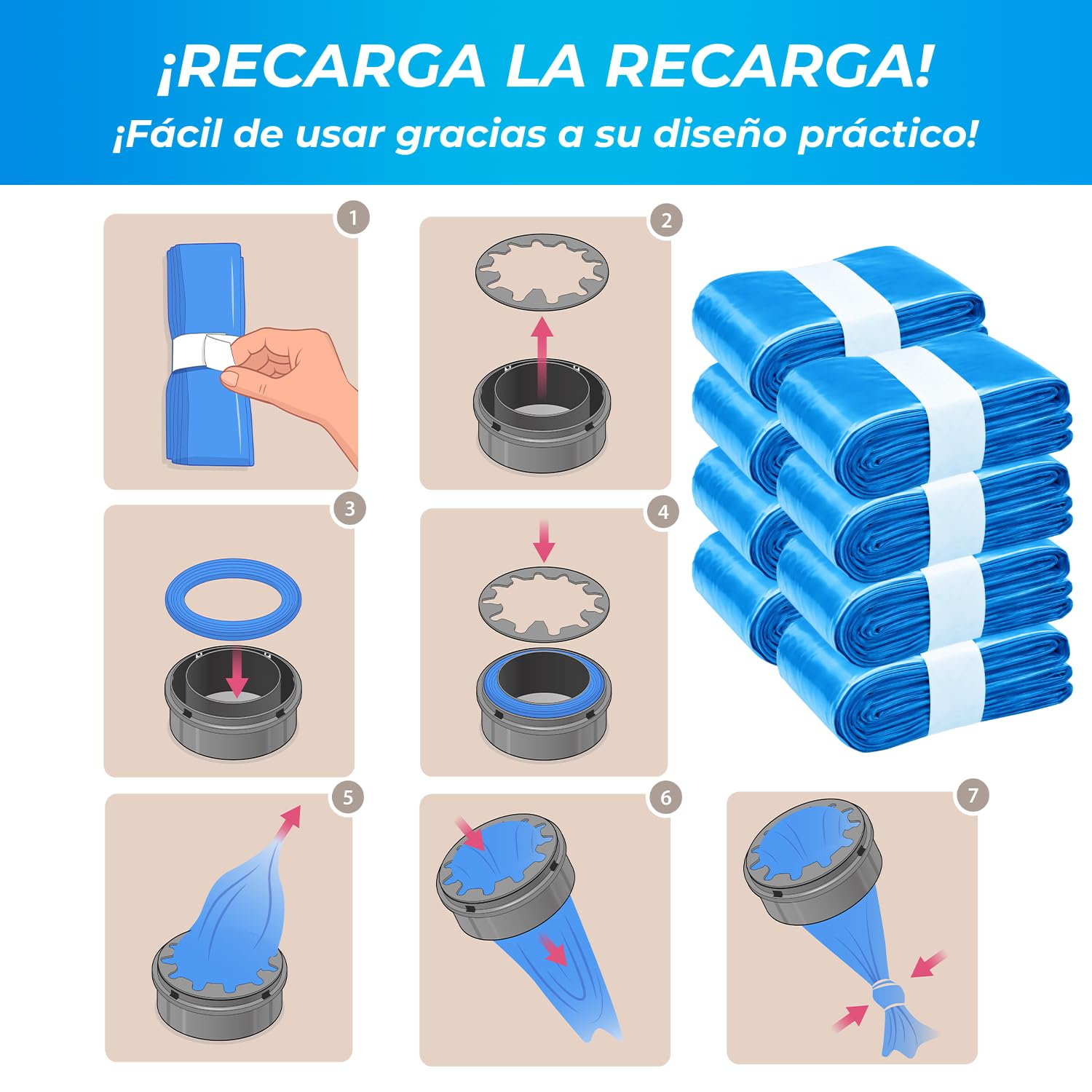 ¡RECARGA LA RECARGA!
¡Fácil de usar gracias a su diseño práctico!

1

2

3

4

5

6

7