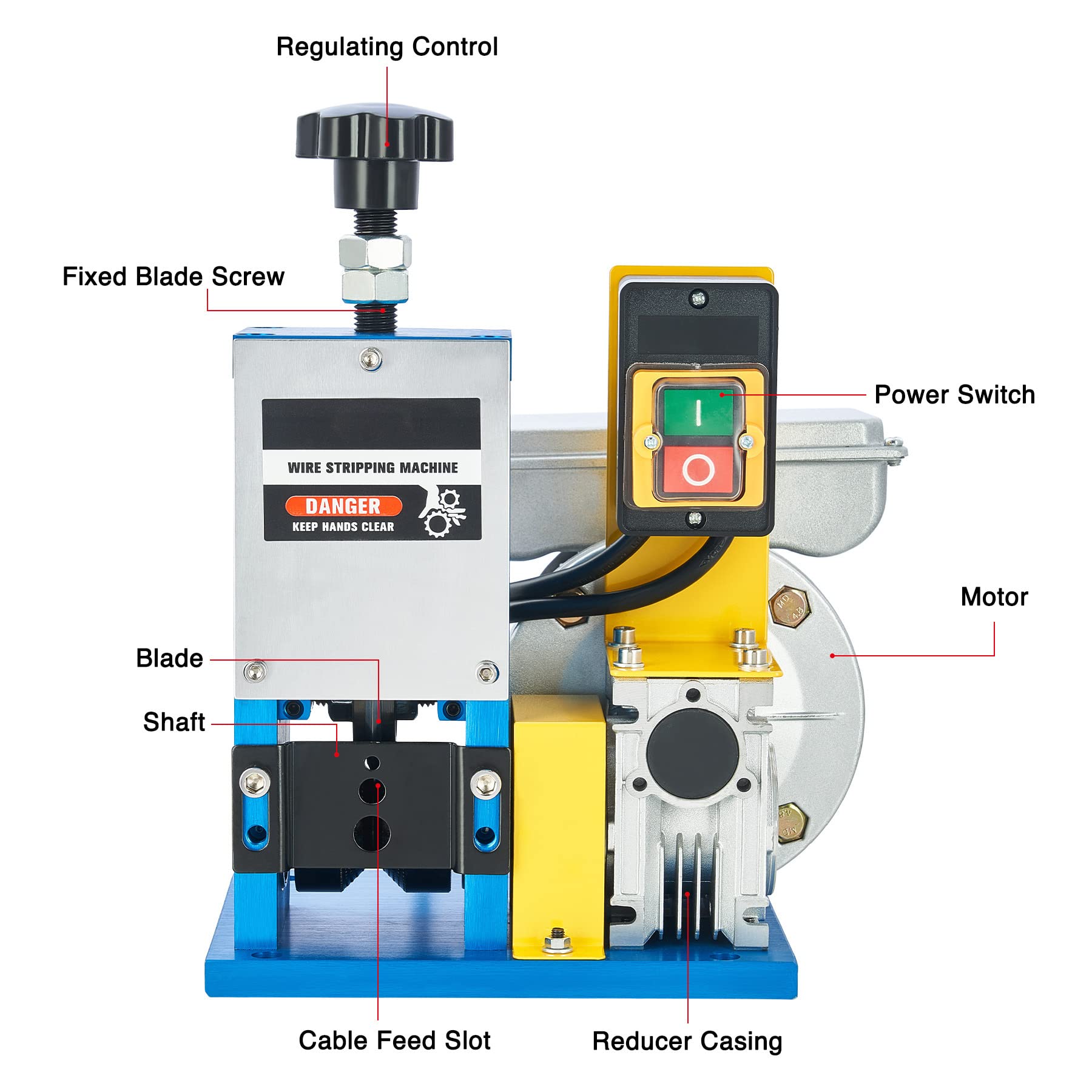 Regulating Control

Fixed Blade Screw

WIRE STRIPPING MACHINE

DANGER
KEEP HANDS CLEAR

Power Switch

I

O

Motor

Blade

Shaft

Cable Feed Slot

Reducer Casing