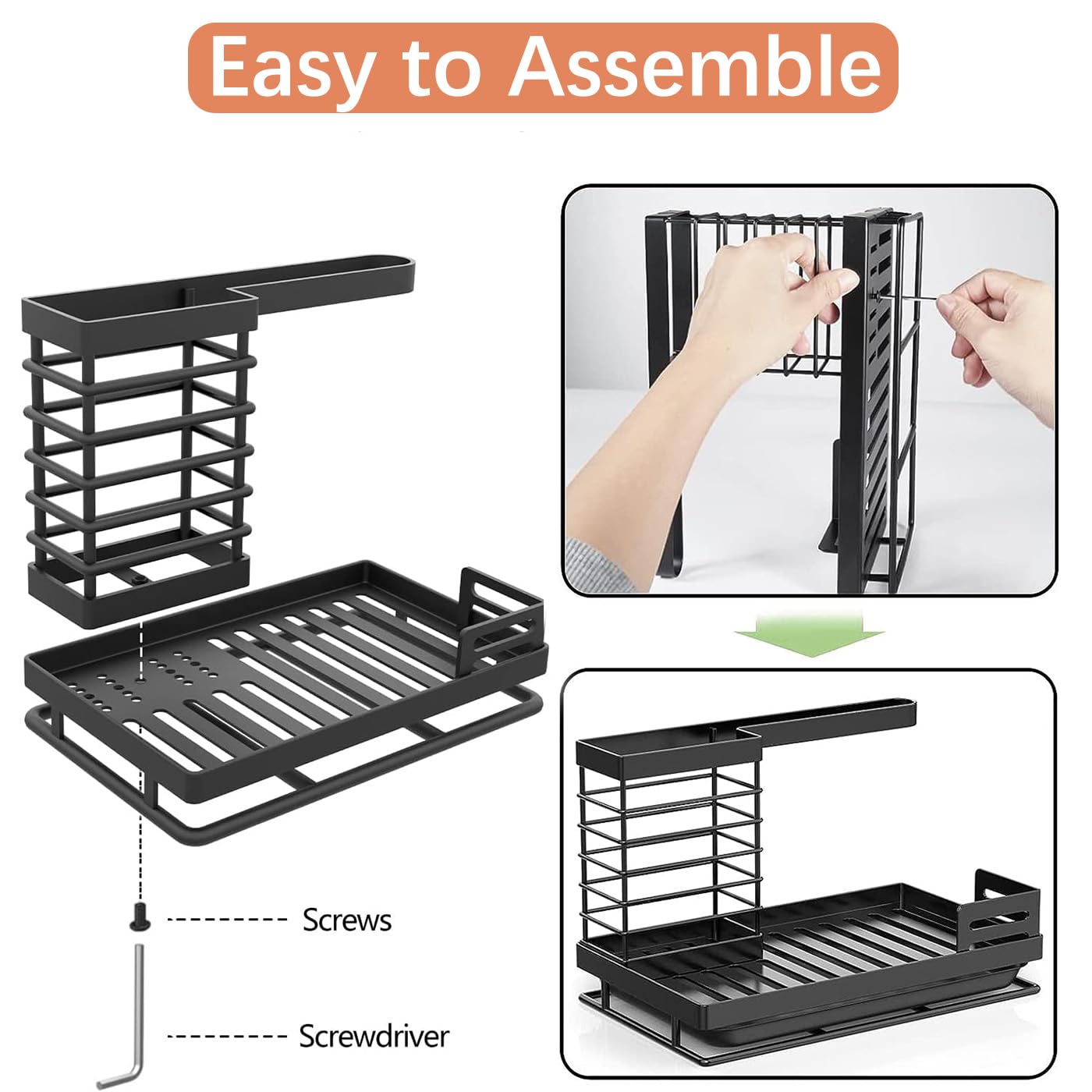 Easy to Assemble

Screws

Screwdriver