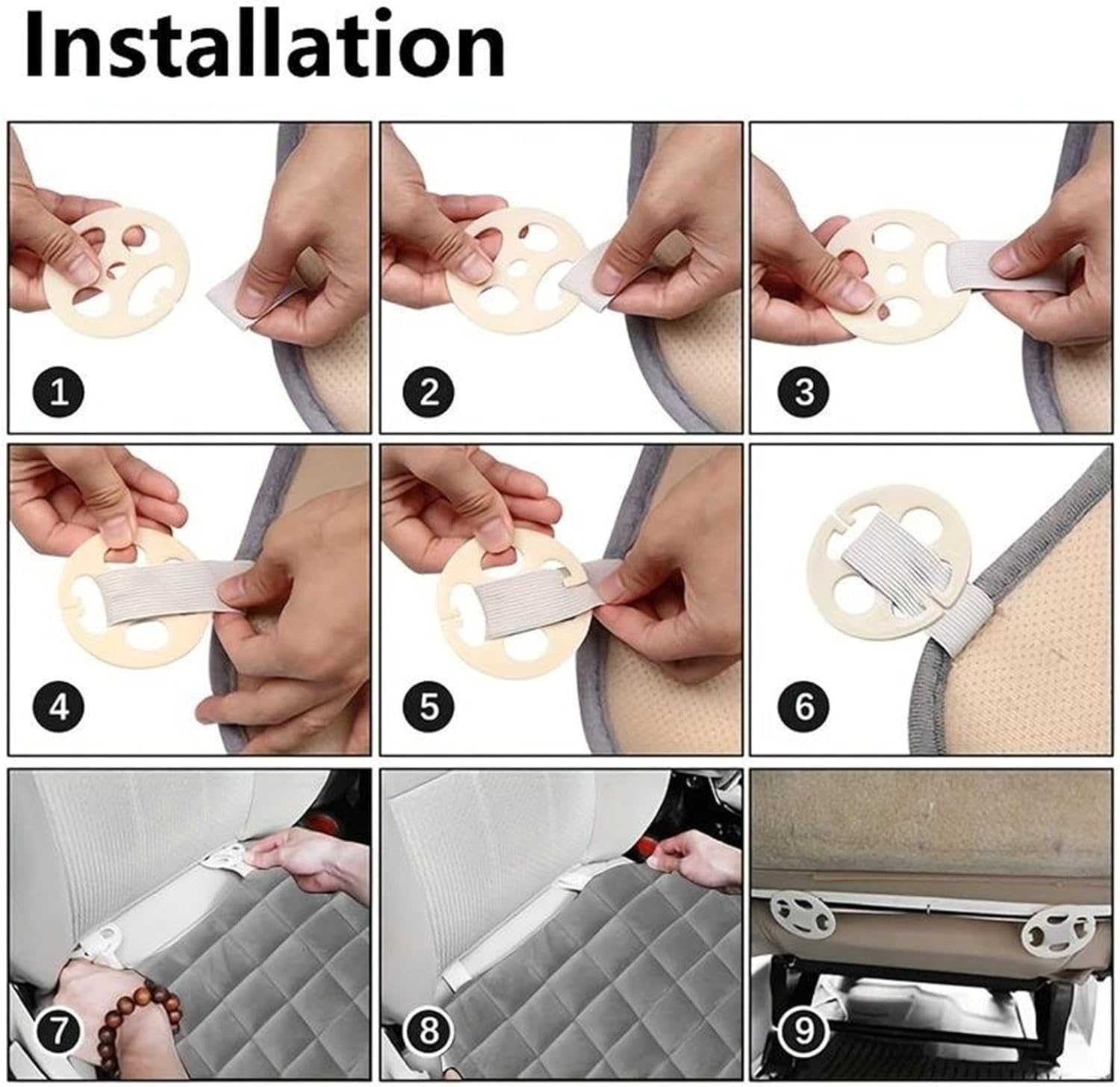 Installation

1

2

3

4

5

6

7

8

9