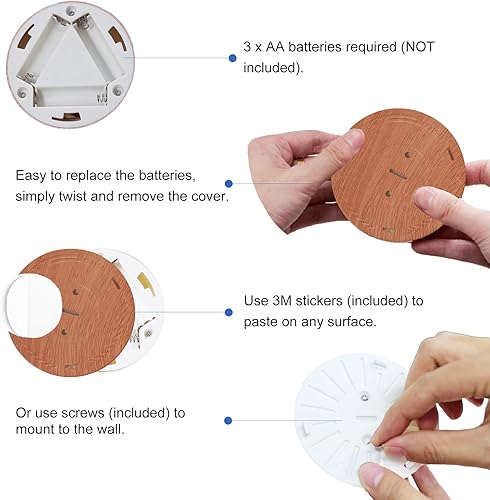 3 x AA batteries required (NOT included).

Easy to replace the batteries, simply twist and remove the cover.

Use 3M stickers (included) to paste on any surface.

Or use screws (included) to mount to the wall.