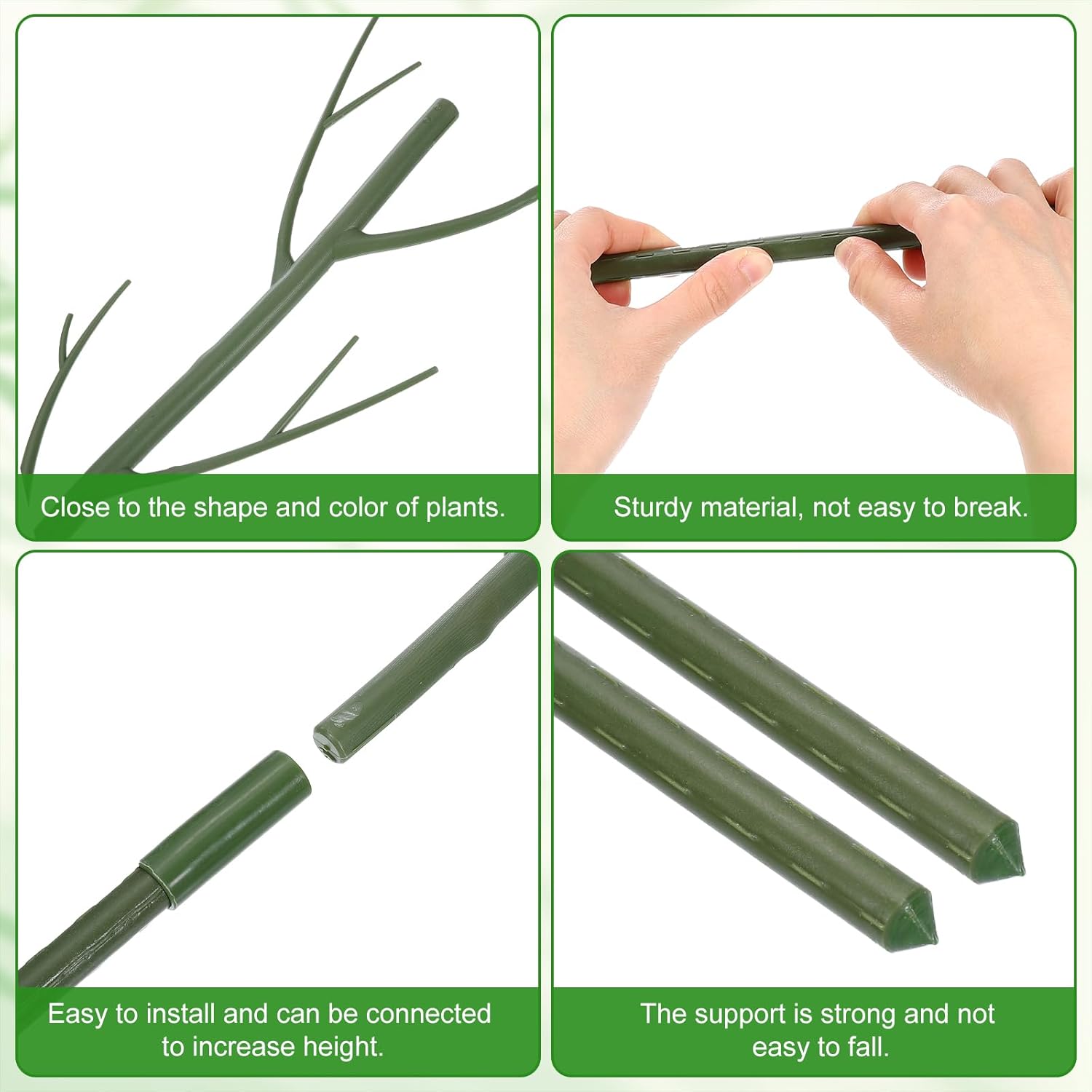 Close to the shape and color of plants.

Sturdy material, not easy to break.

Easy to install and can be connected to increase height.

The support is strong and not easy to fall.