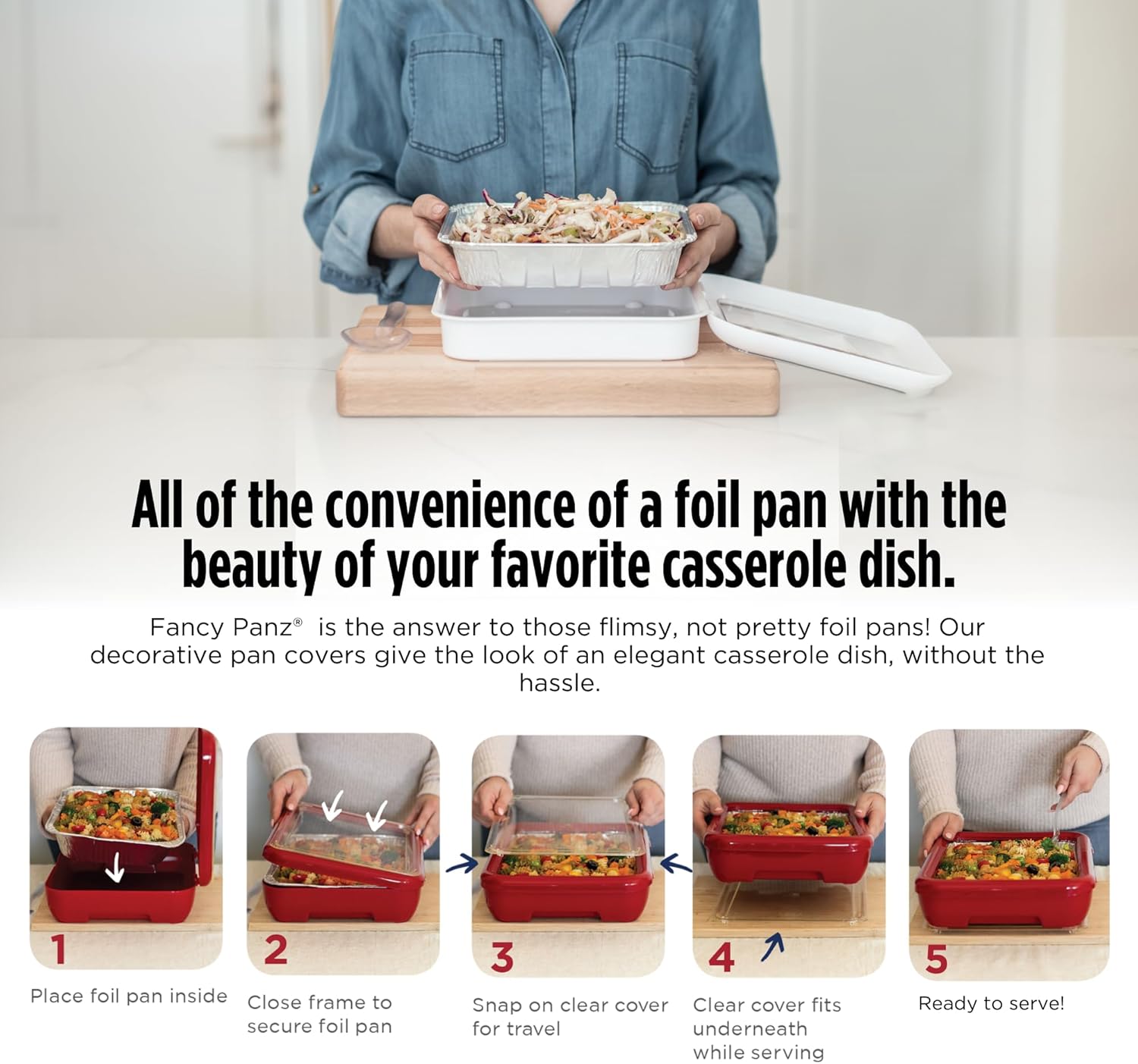 All of the convenience of a foil pan with the beauty of your favorite casserole dish.

Fancy Panz® is the answer to those flimsy, not pretty foil pans! Our decorative pan covers give the look of an elegant casserole dish, without the hassle.

1
Place foil pan inside

2
Close frame to secure foil pan

3
Snap on clear cover for travel

4
Clear cover fits underneath while serving

5
Ready to serve!