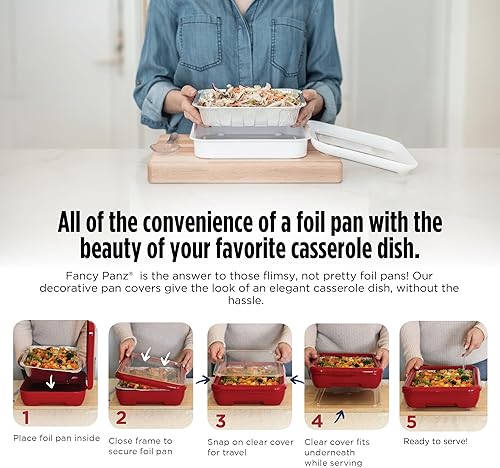 All of the convenience of a foil pan with the beauty of your favorite casserole dish.

Fancy Panz® is the answer to those flimsy, not pretty foil pans! Our decorative pan covers give the look of an elegant casserole dish, without the hassle.

1
Place foil pan inside

2
Close frame to secure foil pan

3
Snap on clear cover for travel

4
Clear cover fits underneath while serving

5
Ready to serve!