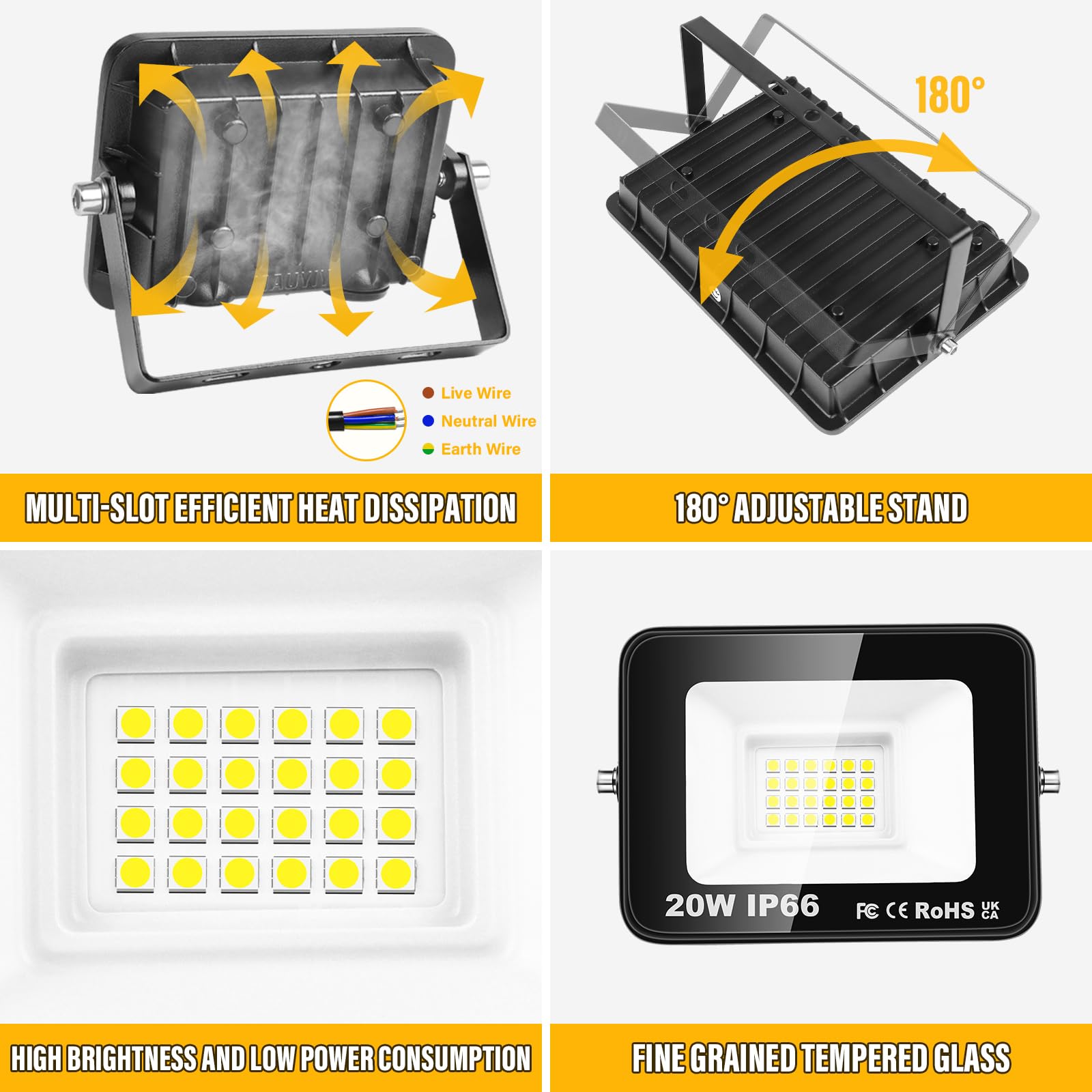 Live Wire
Neutral Wire
Earth Wire

MULTI-SLOT EFFICIENT HEAT DISSIPATION

180°

180° ADJUSTABLE STAND

HIGH BRIGHTNESS AND LOW POWER CONSUMPTION

20W IP66

FC CE RoHS UK CA

FINE GRAINED TEMPERED GLASS