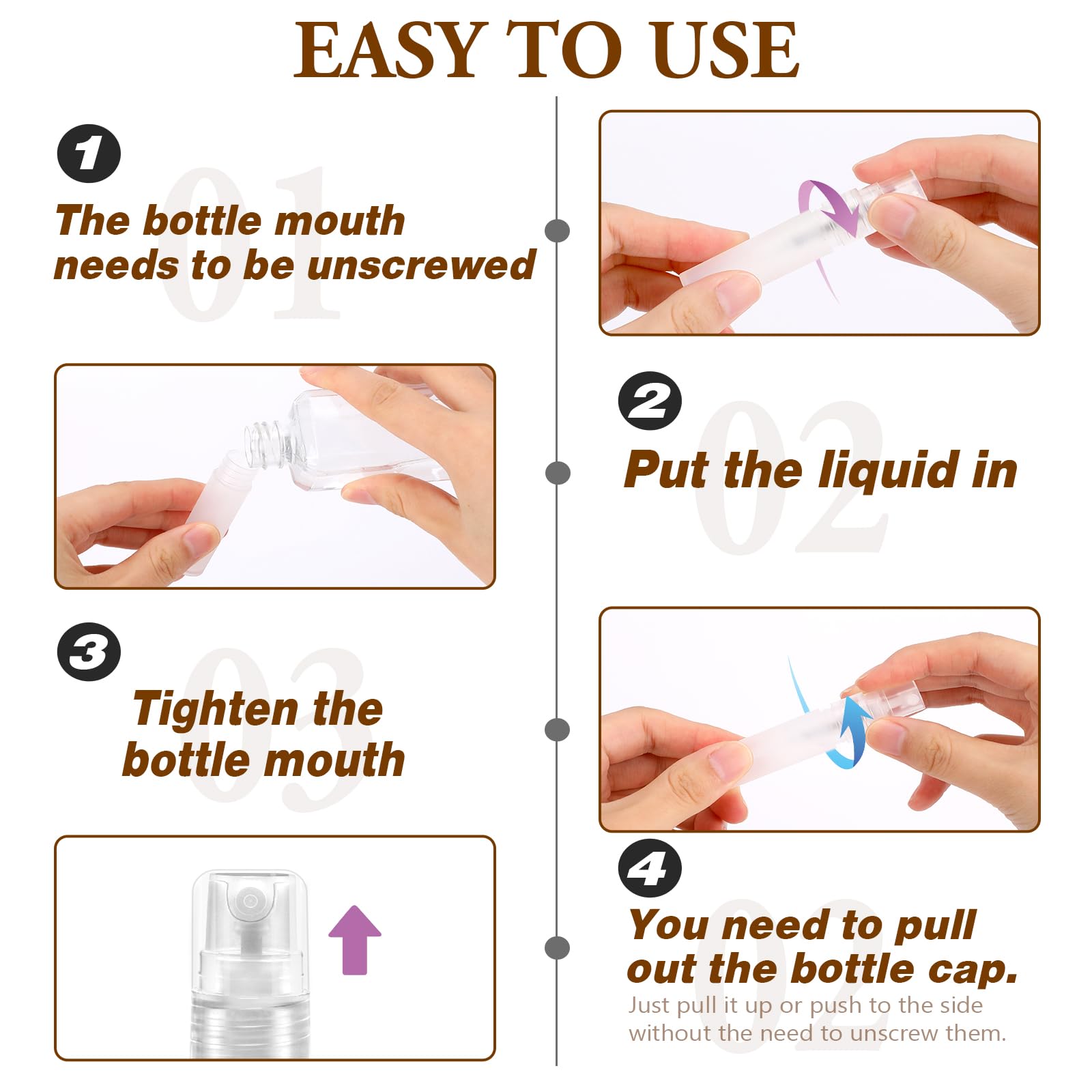 EASY TO USE

1
01
The bottle mouth needs to be unscrewed

2
02
Put the liquid in

3
03
Tighten the bottle mouth

4
02
You need to pull out the bottle cap.
Just pull it up or push to the side without the need to unscrew them.