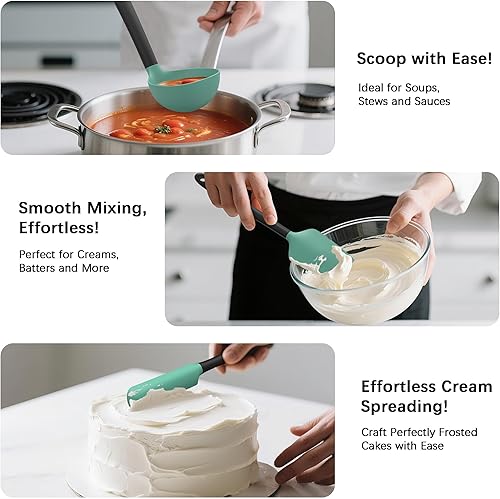 Scoop with Ease!

Ideal for Soups, Stews and Sauces

Smooth Mixing, Effortless!

Perfect for Creams, Batters and More

Effortless Cream Spreading!

Craft Perfectly Frosted Cakes with Ease