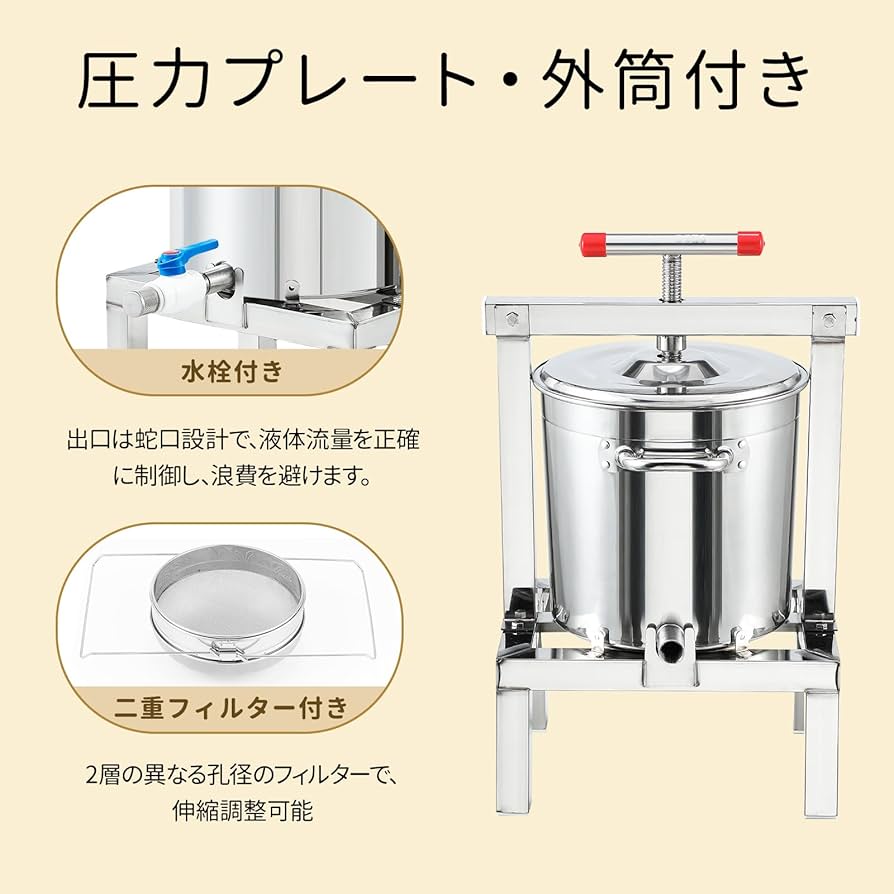 圧力プレート・外筒付き

水栓付き

出口は蛇口設計で、液体流量を正確に制御し、浪費を避けます。

二重フィルター付き

2層の異なる孔径のフィルターで、伸縮調整可能