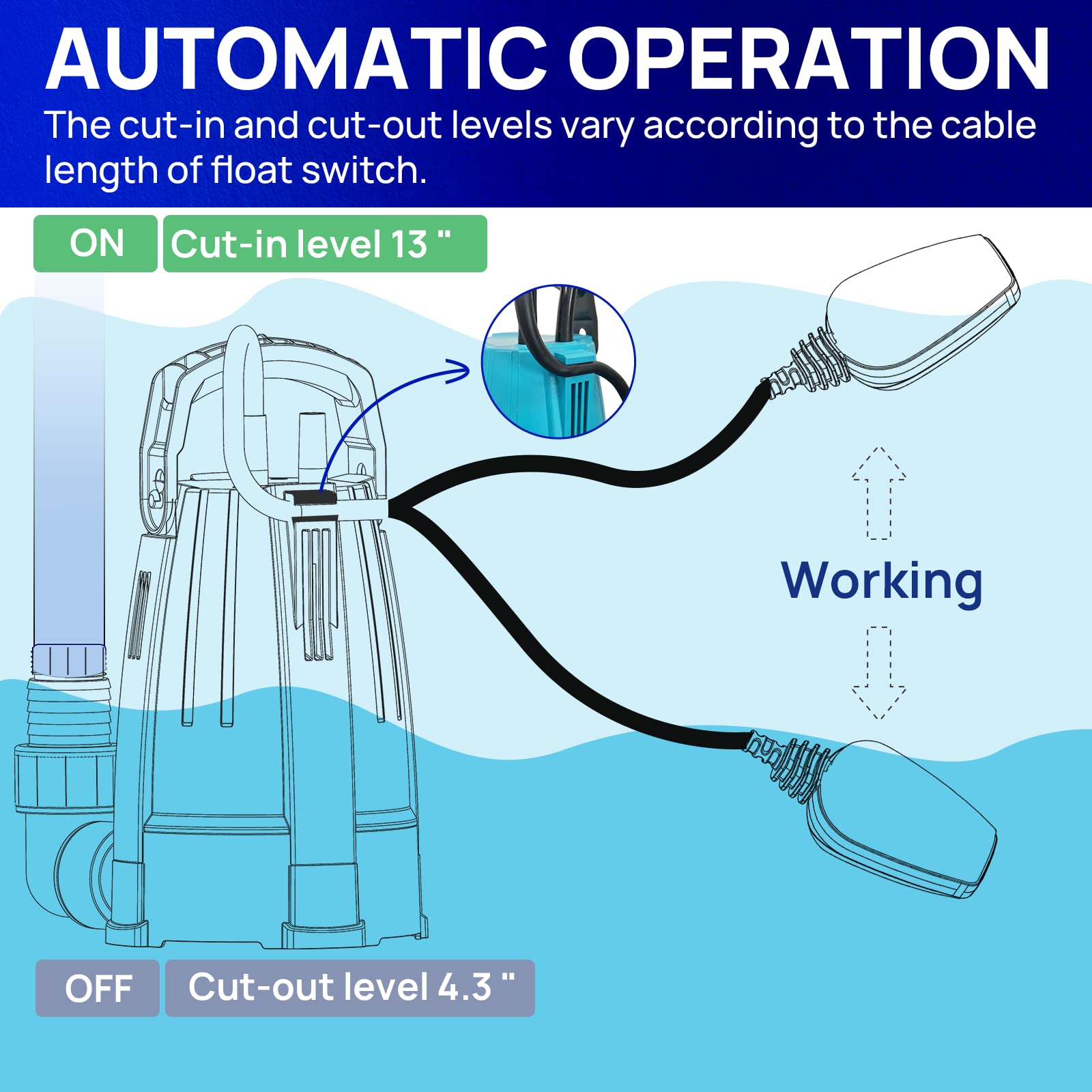 AUTOMATIC OPERATION

The cut-in and cut-out levels vary according to the cable length of float switch.

ON

Cut-in level 13 "

Working

OFF

Cut-out level 4.3 "