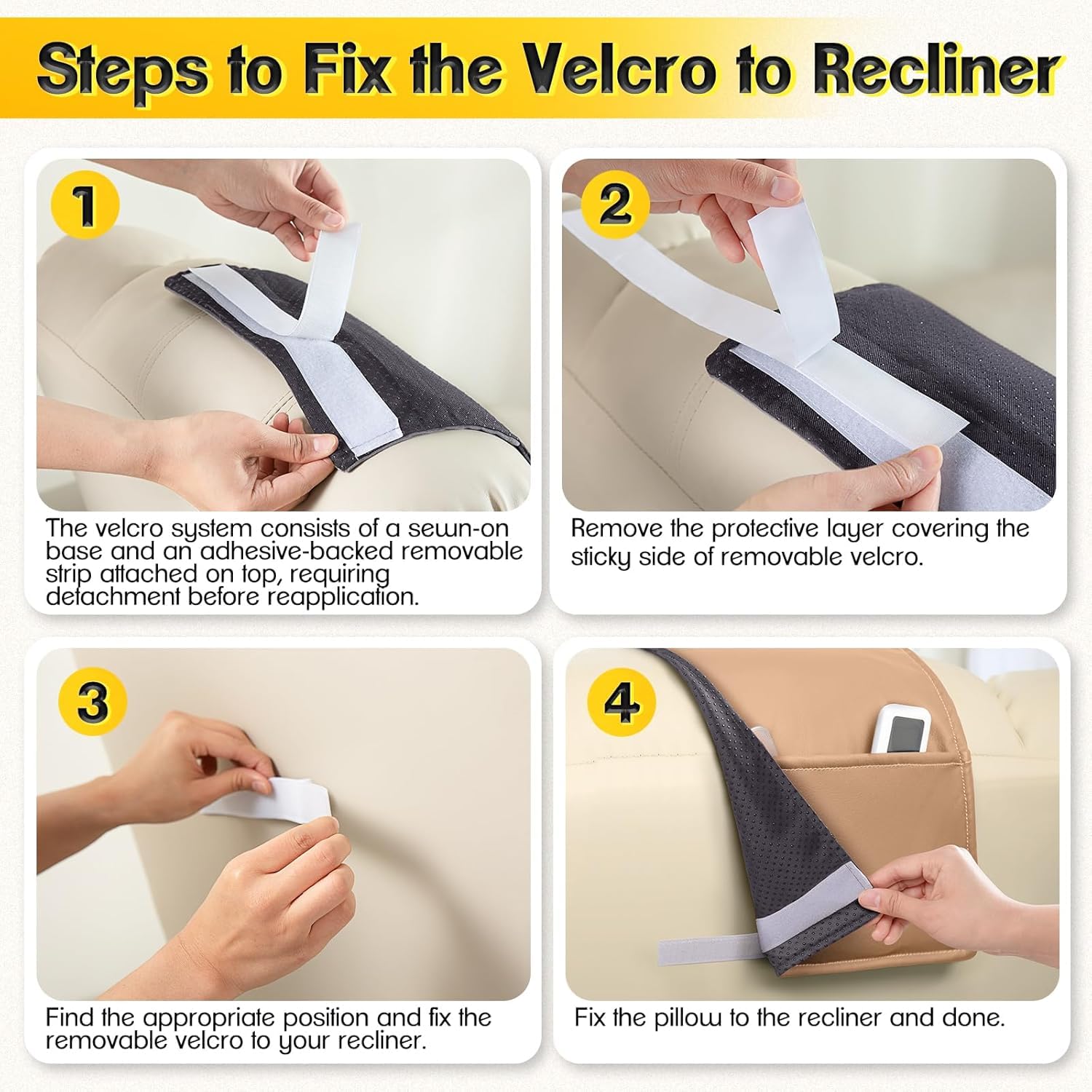 Steps to Fix the Velcro to Recliner

1

The velcro system consists of a sewn-on base and an adhesive-backed removable strip attached on top, requiring detachment before reapplication.

2

Remove the protective layer covering the sticky side of removable velcro.

3

Find the appropriate position and fix the removable velcro to your recliner.

4

Fix the pillow to the recliner and done.