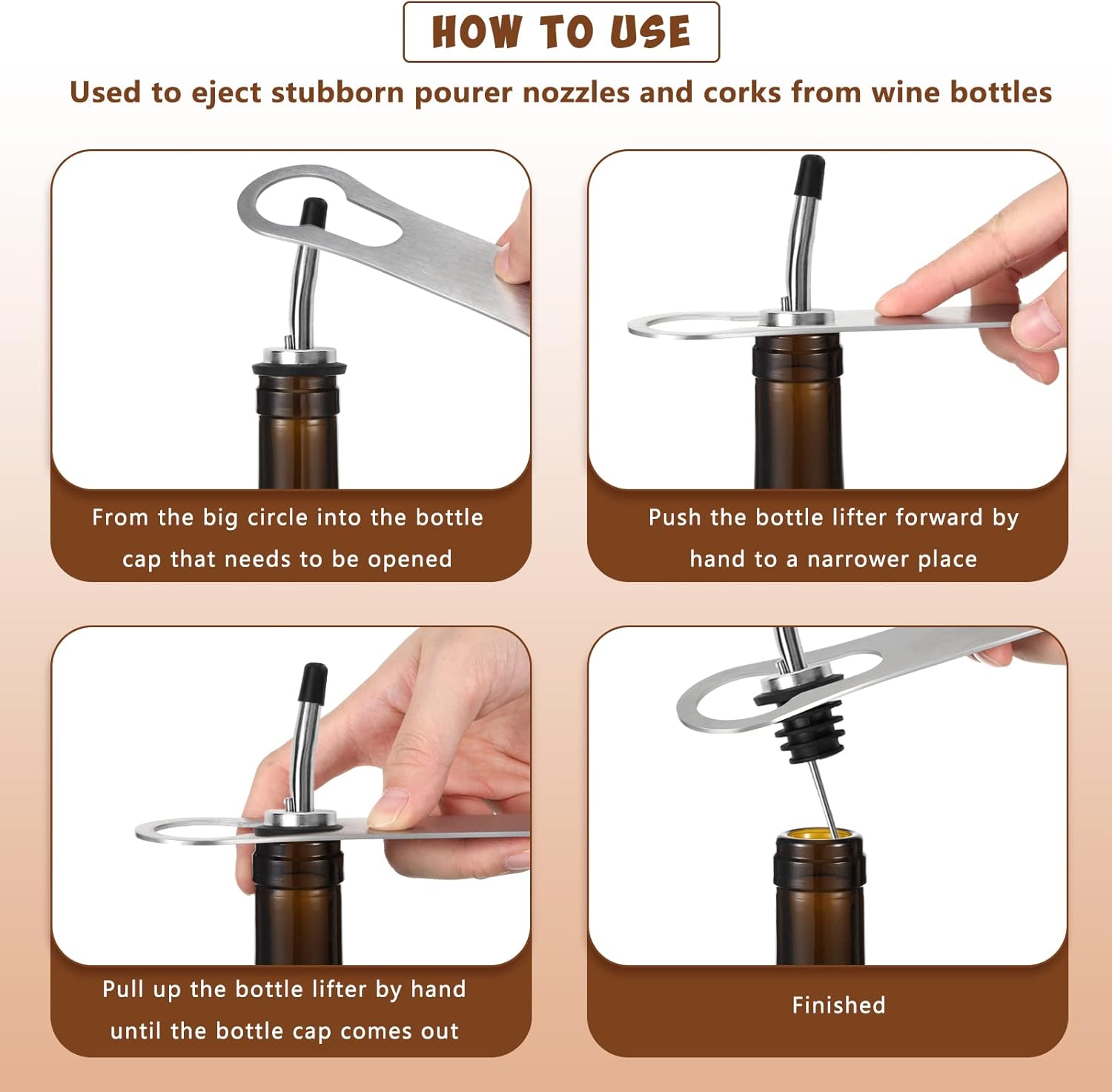 HOW TO USE

Used to eject stubborn pourer nozzles and corks from wine bottles

From the big circle into the bottle cap that needs to be opened

Push the bottle lifter forward by hand to a narrower place

Pull up the bottle lifter by hand until the bottle cap comes out

Finished