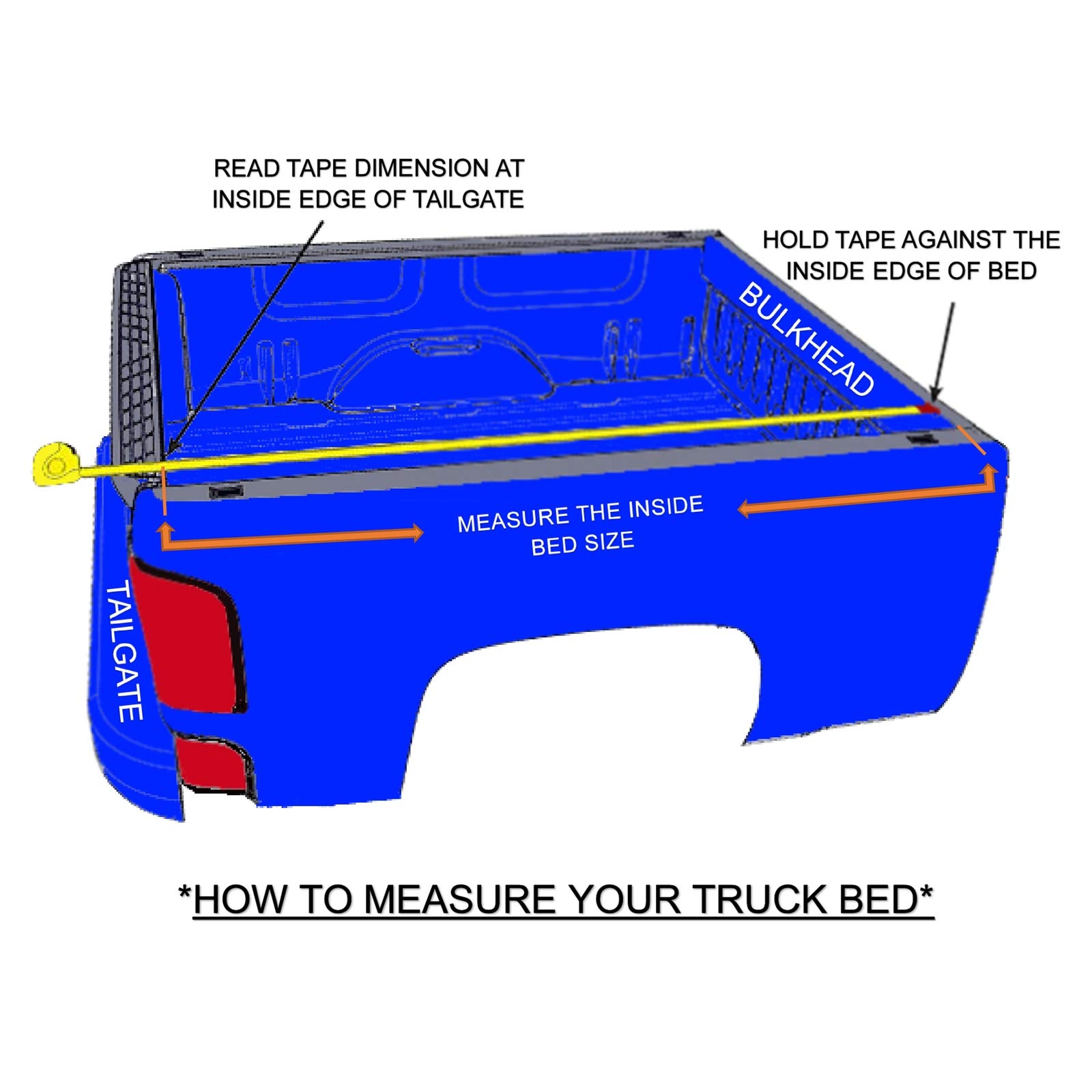 READ TAPE DIMENSION AT INSIDE EDGE OF TAILGATE

HOLD TAPE AGAINST THE INSIDE EDGE OF BED

BULKHEAD

MEASURE THE INSIDE BED SIZE

TAILGATE

*HOW TO MEASURE YOUR TRUCK BED*