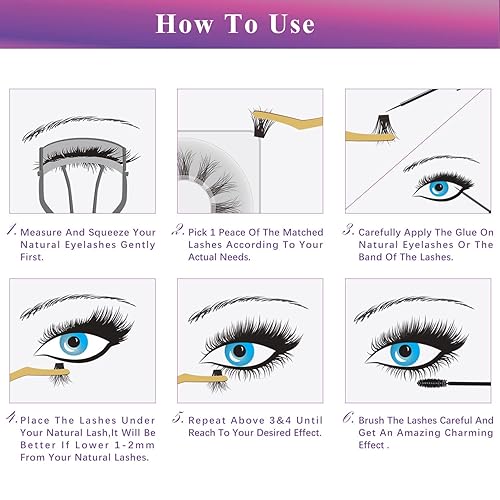 How To Use

1. Measure And Squeeze Your Natural Eyelashes Gently First.

2. Pick 1 Peace Of The Matched Lashes According To Your Actual Needs.

3. Carefully Apply The Glue On Natural Eyelashes Or The Band Of The Lashes.

4. Place The Lashes Under Your Natural Lash,It Will Be Better If Lower 1-2mm From Your Natural Lashes.

5. Repeat Above 3&4 Until Reach To Your Desired Effect.

6. Brush The Lashes Careful And Get An Amazing Charming Effect .