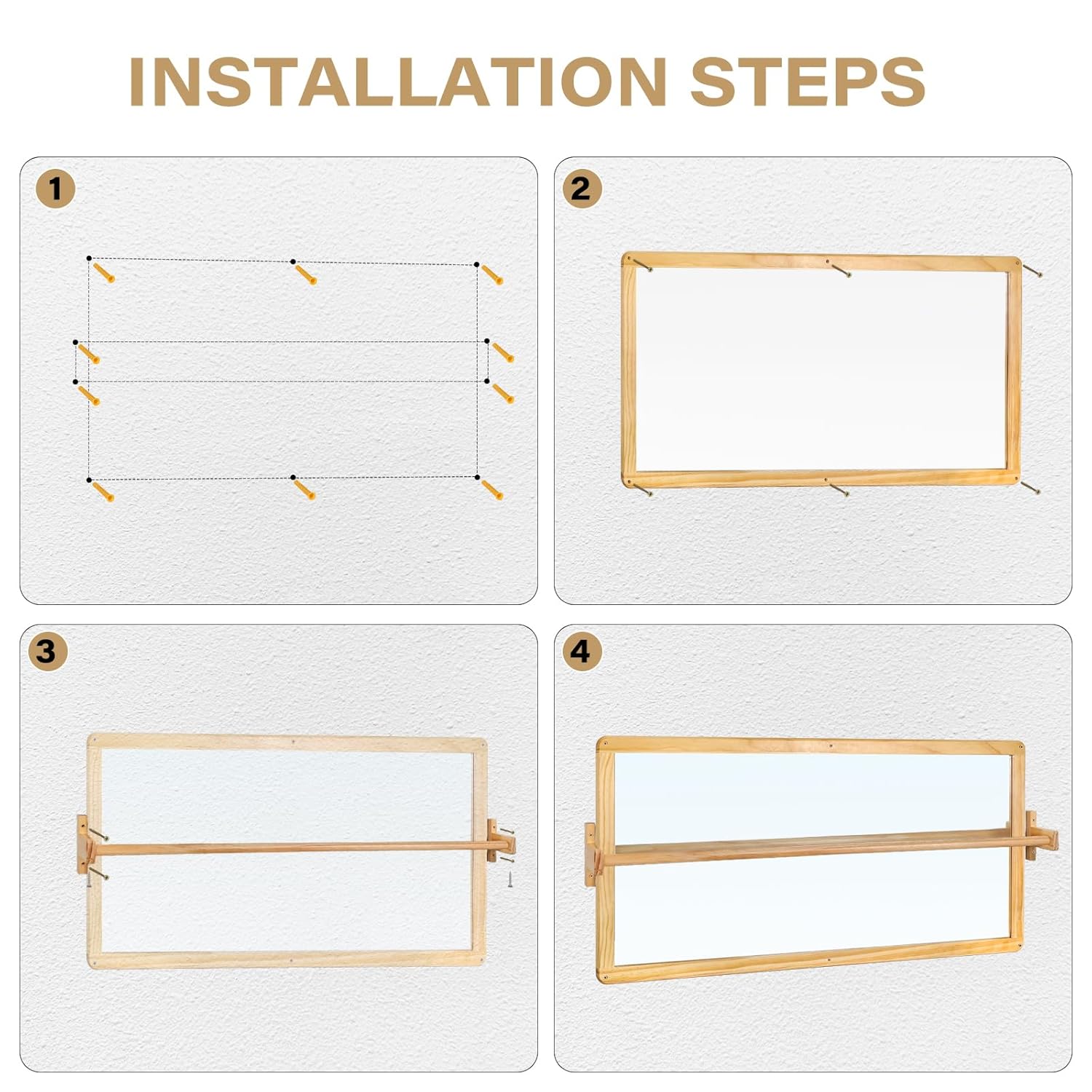 INSTALLATION STEPS

1

2

3

4