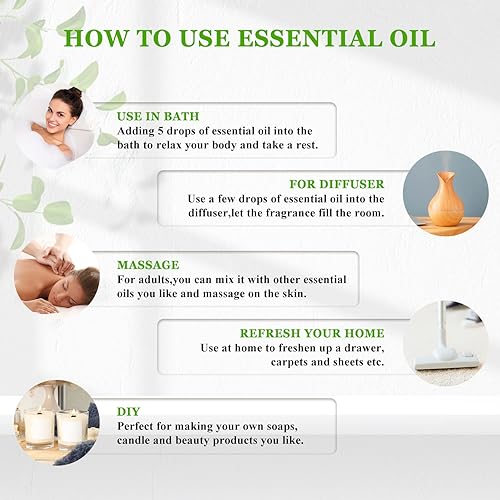 HOW TO USE ESSENTIAL OIL

USE IN BATH
Adding 5 drops of essential oil into the bath to relax your body and take a rest.

FOR DIFFUSER
Use a few drops of essential oil into the diffuser,let the fragrance fill the room.

MASSAGE
For adults,you can mix it with other essential oils you like and massage on the skin.

REFRESH YOUR HOME
Use at home to freshen up a drawer, carpets and sheets etc.

DIY
Perfect for making your own soaps, candle and beauty products you like.