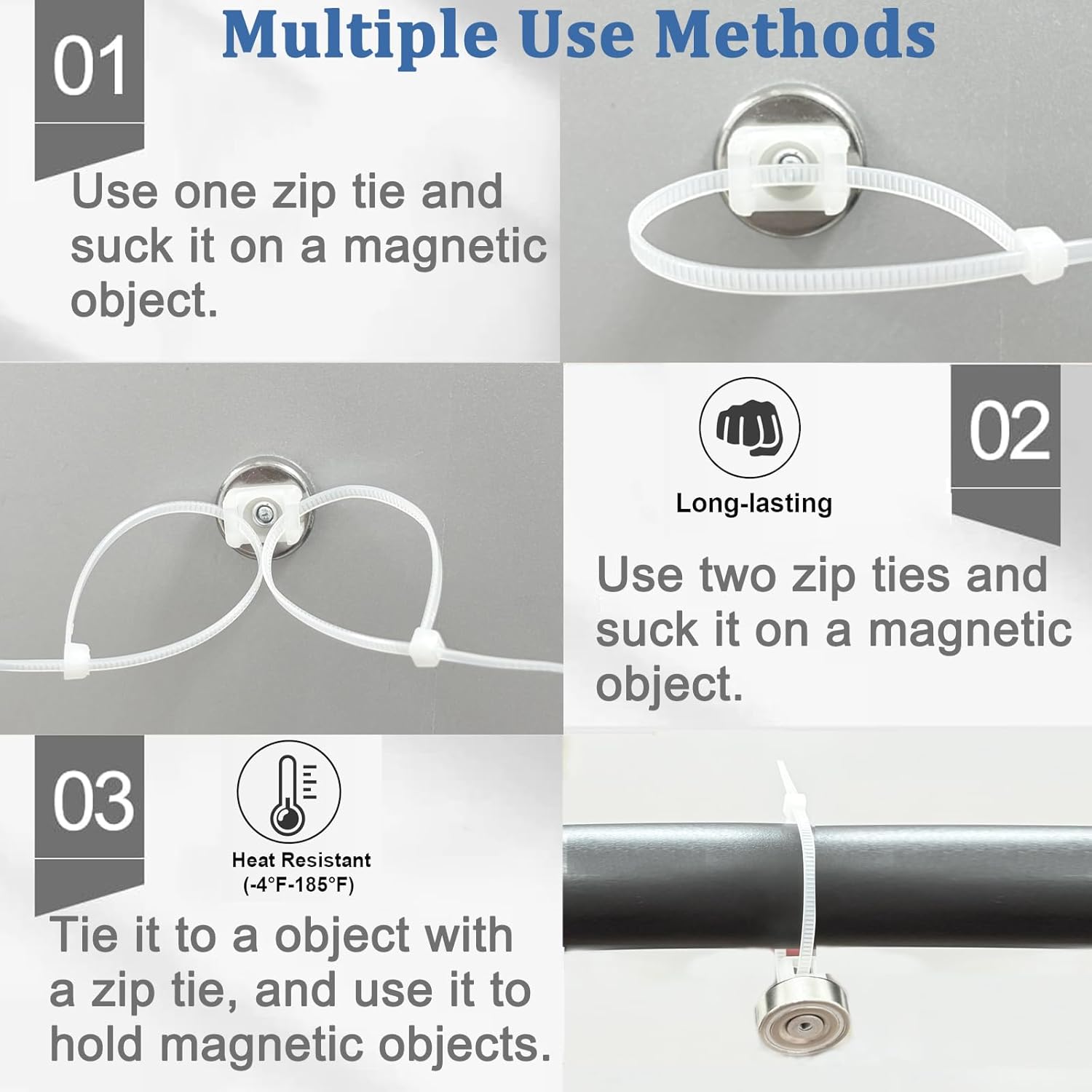 Multiple Use Methods

01

Use one zip tie and suck it on a magnetic object.

Long-lasting

02

Use two zip ties and suck it on a magnetic object.

03

Heat Resistant (-4°F-185°F)

Tie it to a object with a zip tie, and use it to hold magnetic objects.