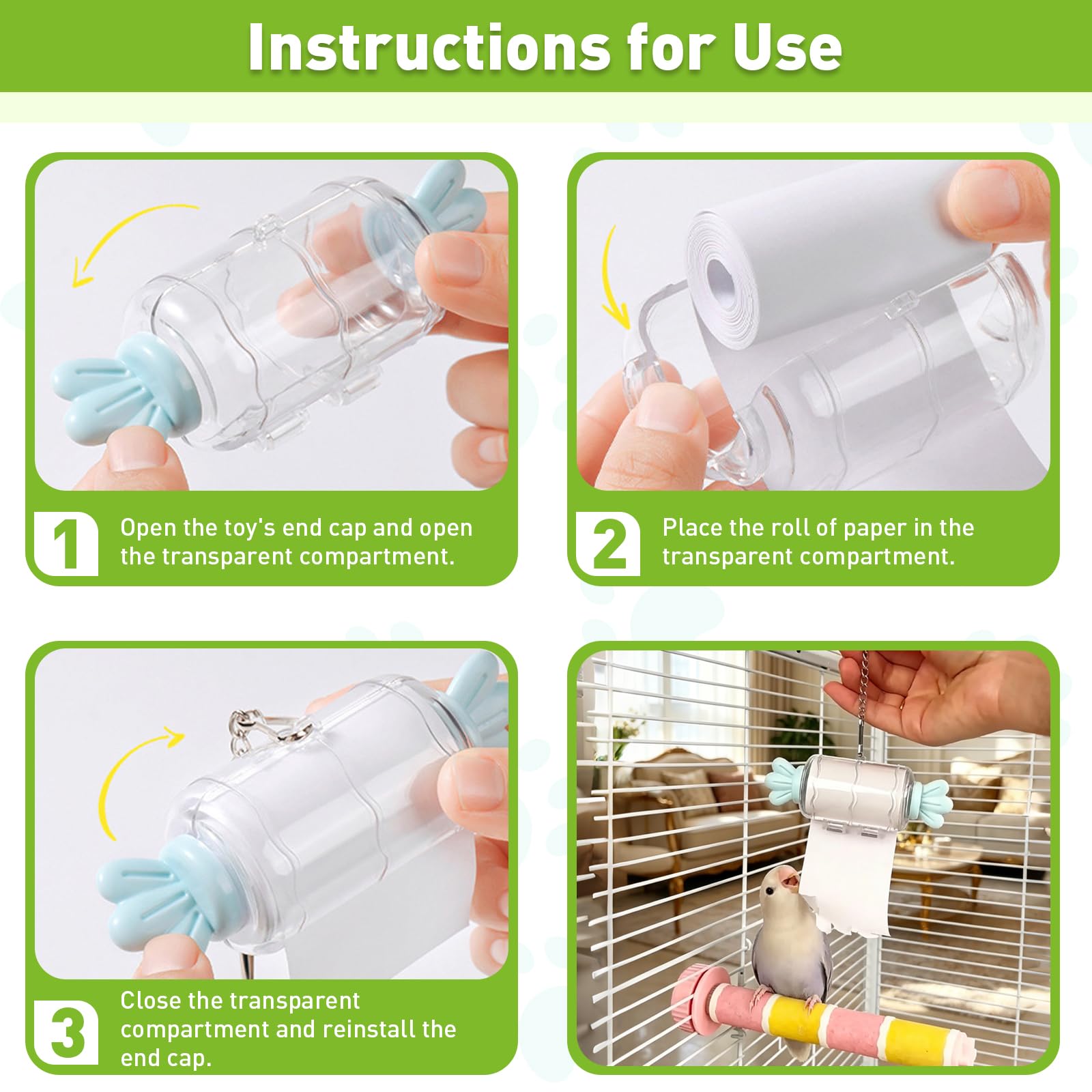 Instructions for Use

1 Open the toy's end cap and open the transparent compartment.

2 Place the roll of paper in the transparent compartment.

3 Close the transparent compartment and reinstall the end cap.