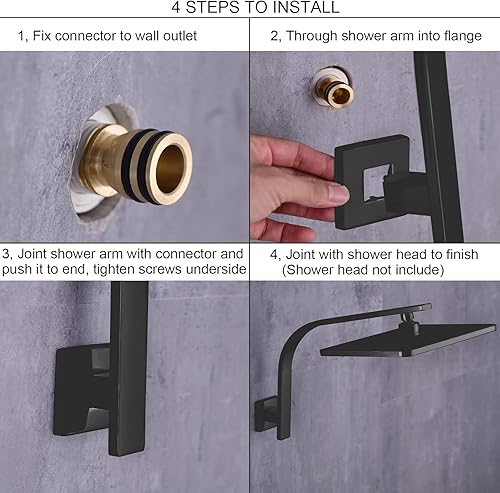 4 STEPS TO INSTALL

1, Fix connector to wall outlet

2, Through shower arm into flange

3, Joint shower arm with connector and push it to end, tighten screws underside

4, Joint with shower head to finish (Shower head not include)