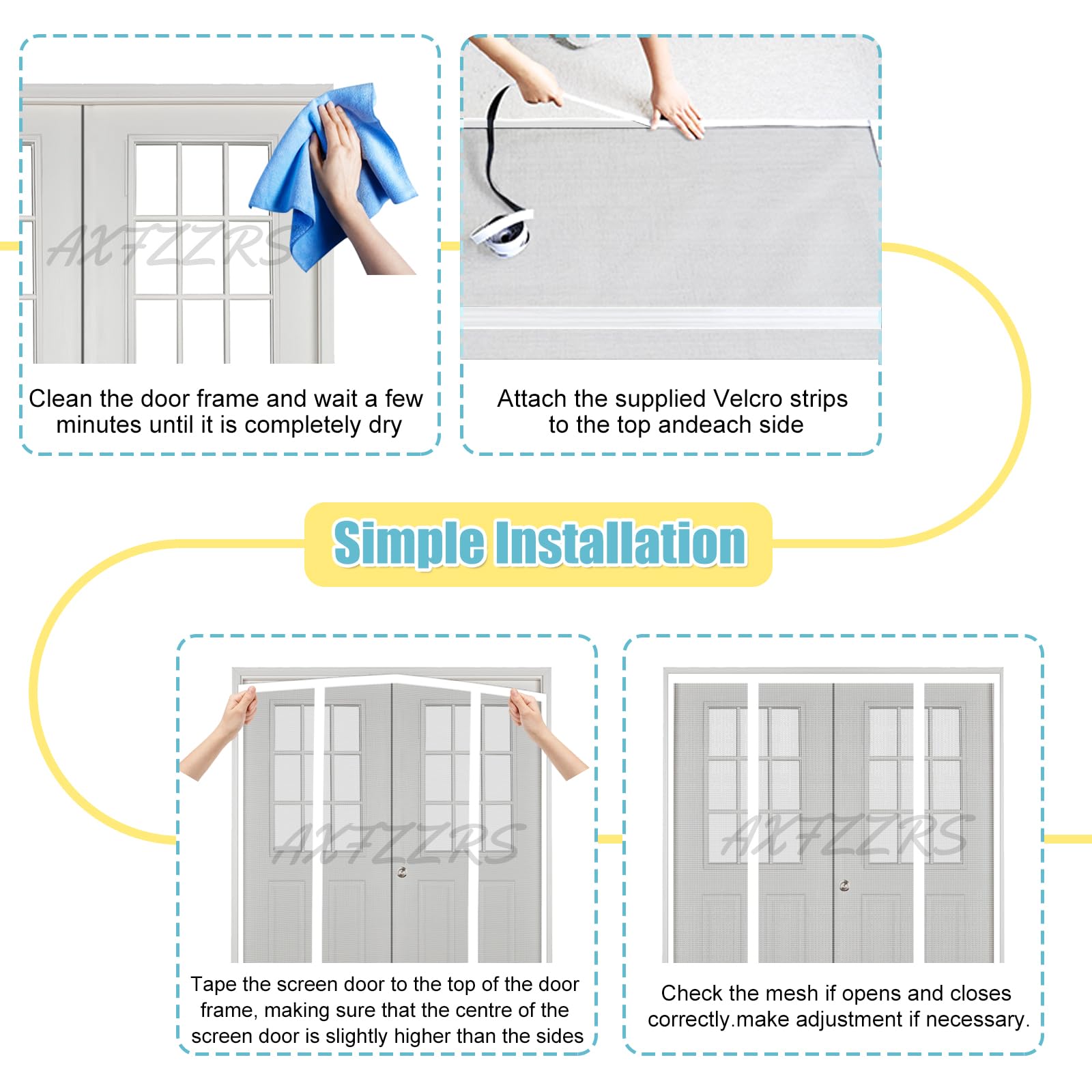 Clean the door frame and wait a few minutes until it is completely dry

Attach the supplied Velcro strips to the top andeach side

Simple Installation

Tape the screen door to the top of the door frame, making sure that the centre of the screen door is slightly higher than the sides

Check the mesh if opens and closes correctly.make adjustment if necessary.

AXFZZRS