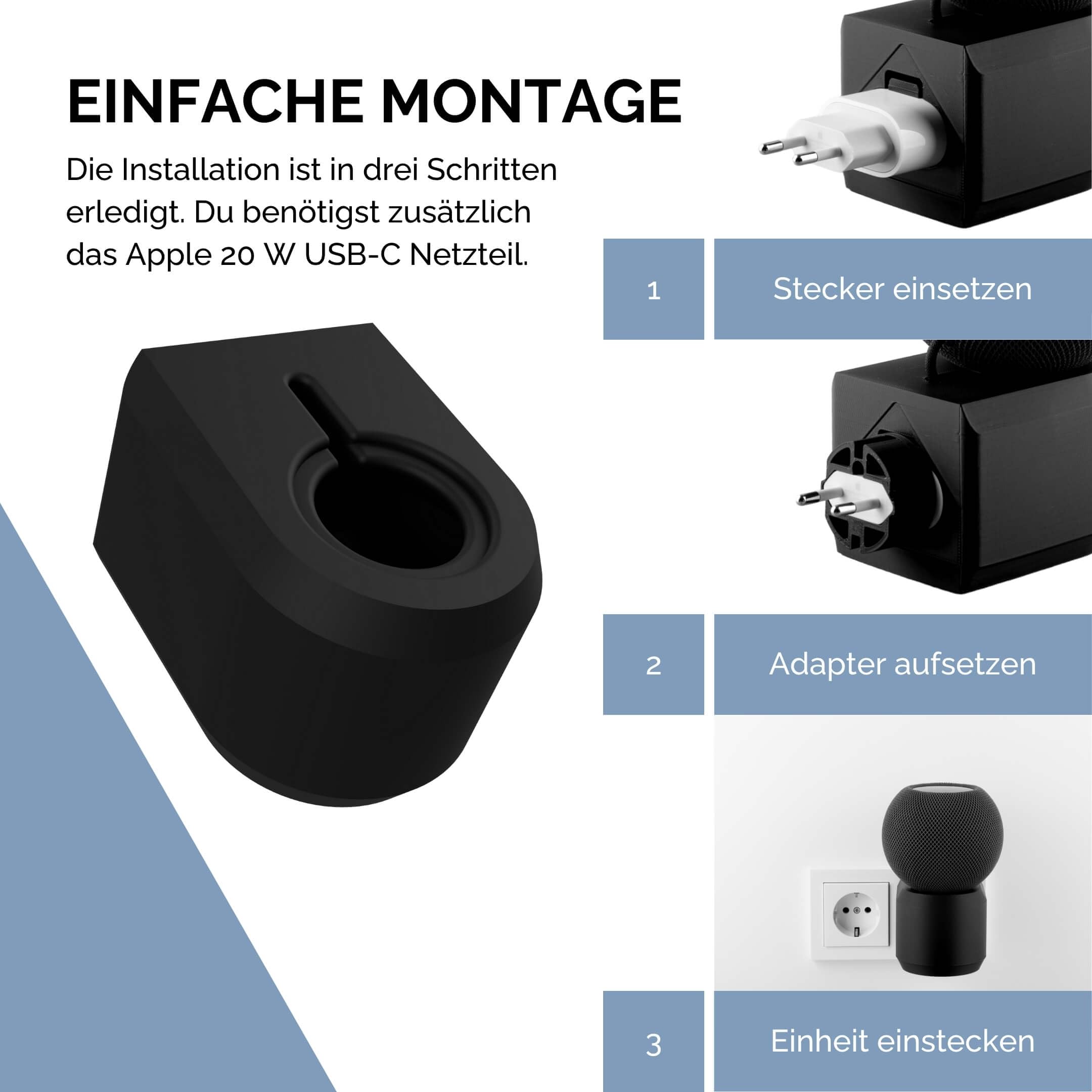 EINFACHE MONTAGE

Die Installation ist in drei Schritten erledigt. Du benötigst zusätzlich das Apple 20 W USB-C Netzteil.

1 Stecker einsetzen

2 Adapter aufsetzen

3 Einheit einstecken