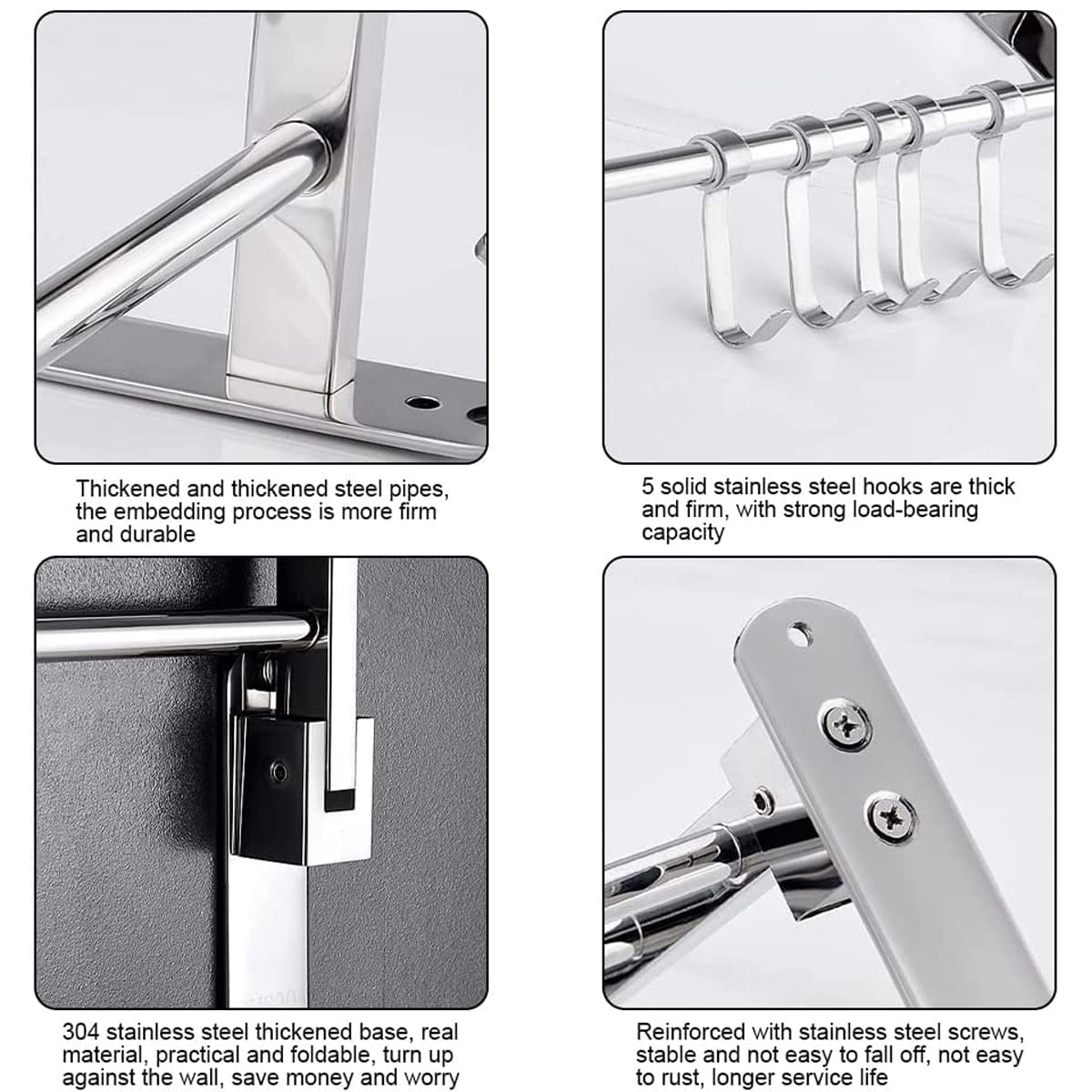 Thickened and thickened steel pipes, the embedding process is more firm and durable

5 solid stainless steel hooks are thick and firm, with strong load-bearing capacity

304 stainless steel thickened base, real material, practical and foldable, turn up against the wall, save money and worry

Reinforced with stainless steel screws, stable and not easy to fall off, not easy to rust, longer service life