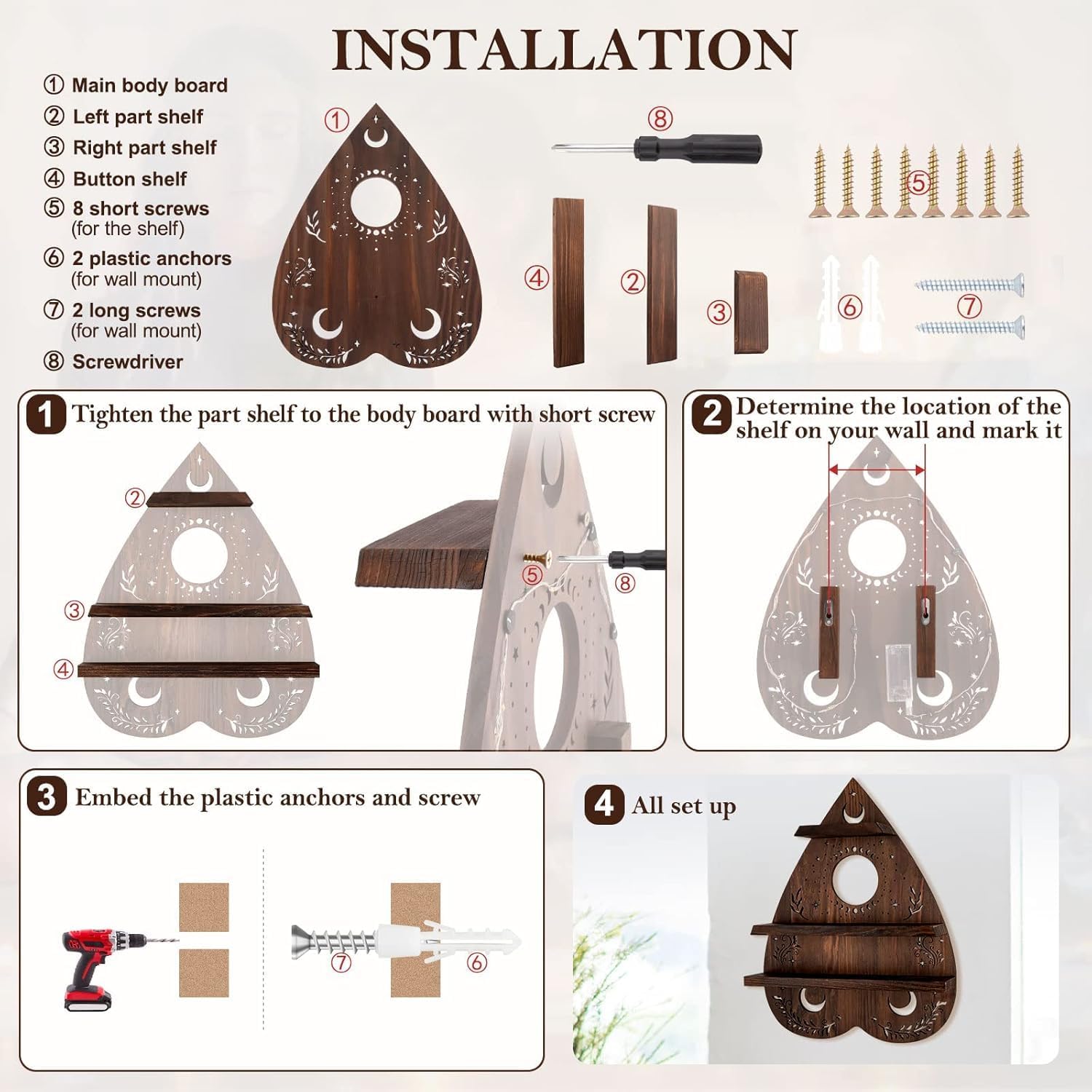 INSTALLATION

① Main body board
② Left part shelf
③ Right part shelf
④ Button shelf
⑤ 8 short screws (for the shelf)
⑥ 2 plastic anchors (for wall mount)
⑦ 2 long screws (for wall mount)
⑧ Screwdriver

①
⑧
⑤
④
②
③
⑥
⑦

1 Tighten the part shelf to the body board with short screw

②
③
④
⑤
⑧

2 Determine the location of the shelf on your wall and mark it

3 Embed the plastic anchors and screw

⑦
⑥

4 All set up