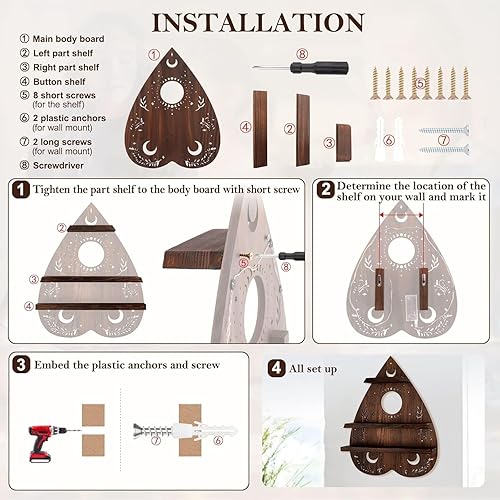 INSTALLATION

① Main body board
② Left part shelf
③ Right part shelf
④ Button shelf
⑤ 8 short screws (for the shelf)
⑥ 2 plastic anchors (for wall mount)
⑦ 2 long screws (for wall mount)
⑧ Screwdriver

①
⑧
⑤
④
②
③
⑥
⑦

1 Tighten the part shelf to the body board with short screw

②
③
④
⑤
⑧

2 Determine the location of the shelf on your wall and mark it

3 Embed the plastic anchors and screw

⑦
⑥

4 All set up