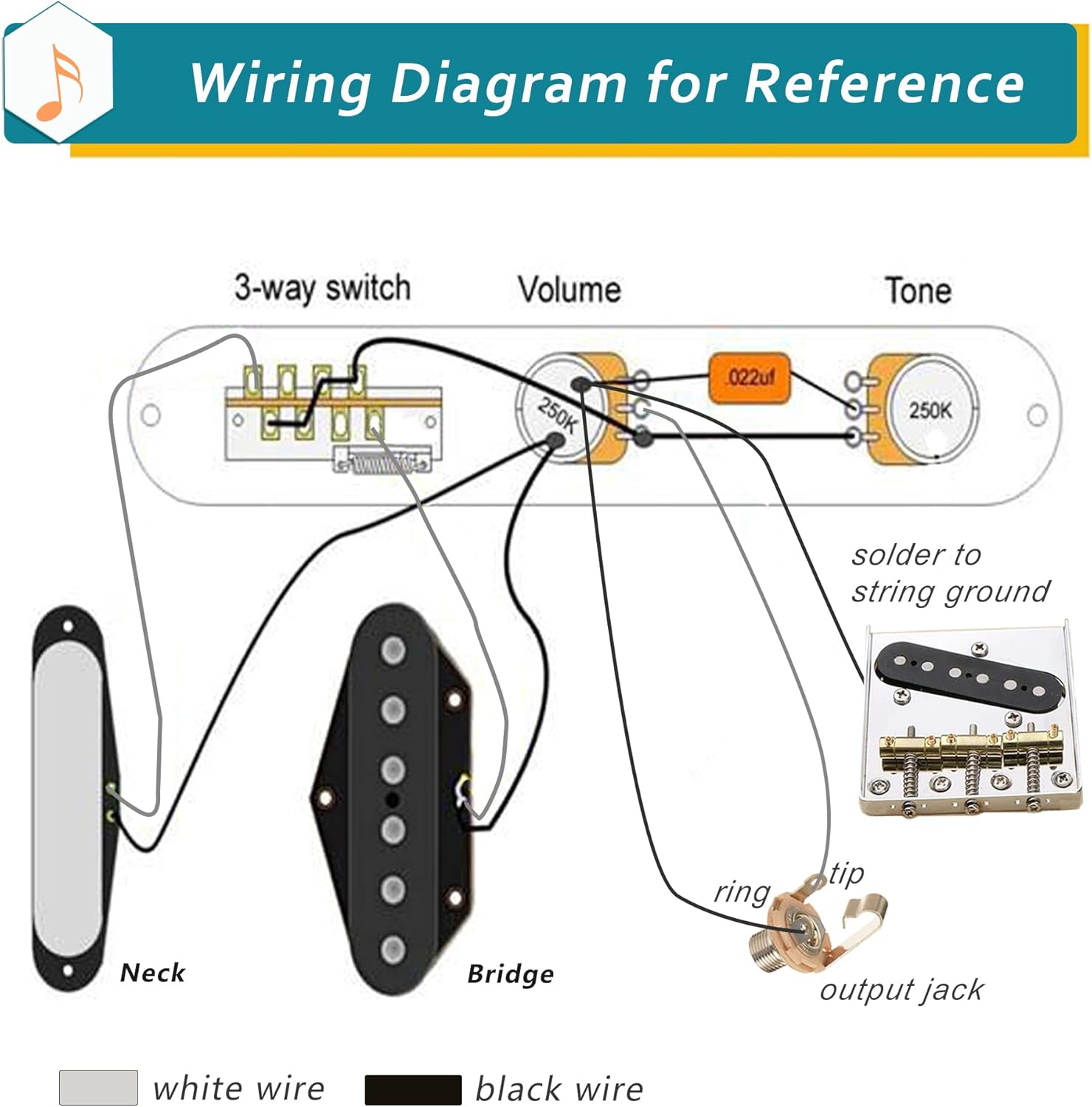 Wiring Diagram for Reference

3-way switch

Volume

Tone

250K

.022uf

250K

solder to string ground

Neck

Bridge

ring

tip

output jack

white wire

black wire