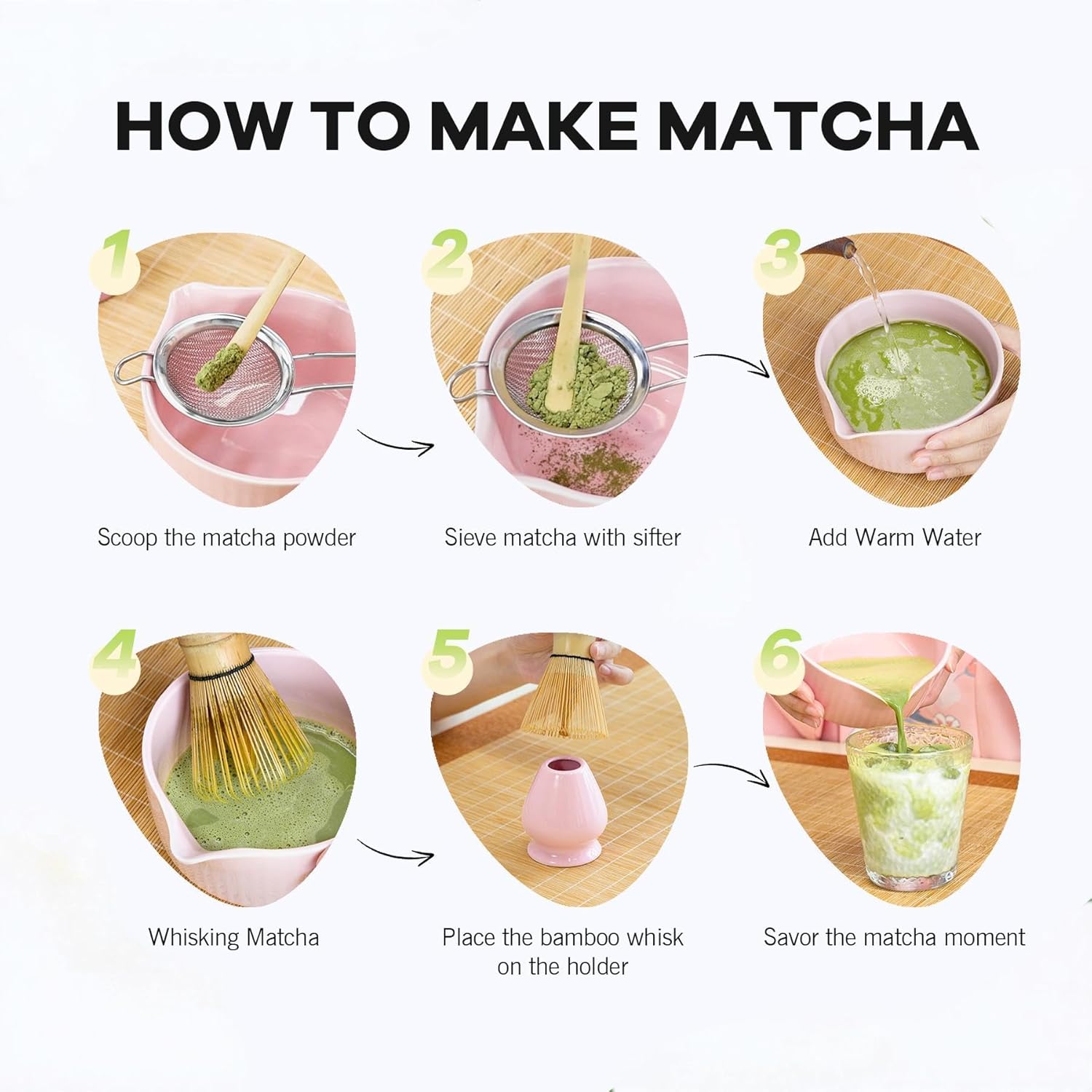 HOW TO MAKE MATCHA

1

Scoop the matcha powder

2

Sieve matcha with sifter

3

Add Warm Water

4

Whisking Matcha

5

Place the bamboo whisk on the holder

6

Savor the matcha moment